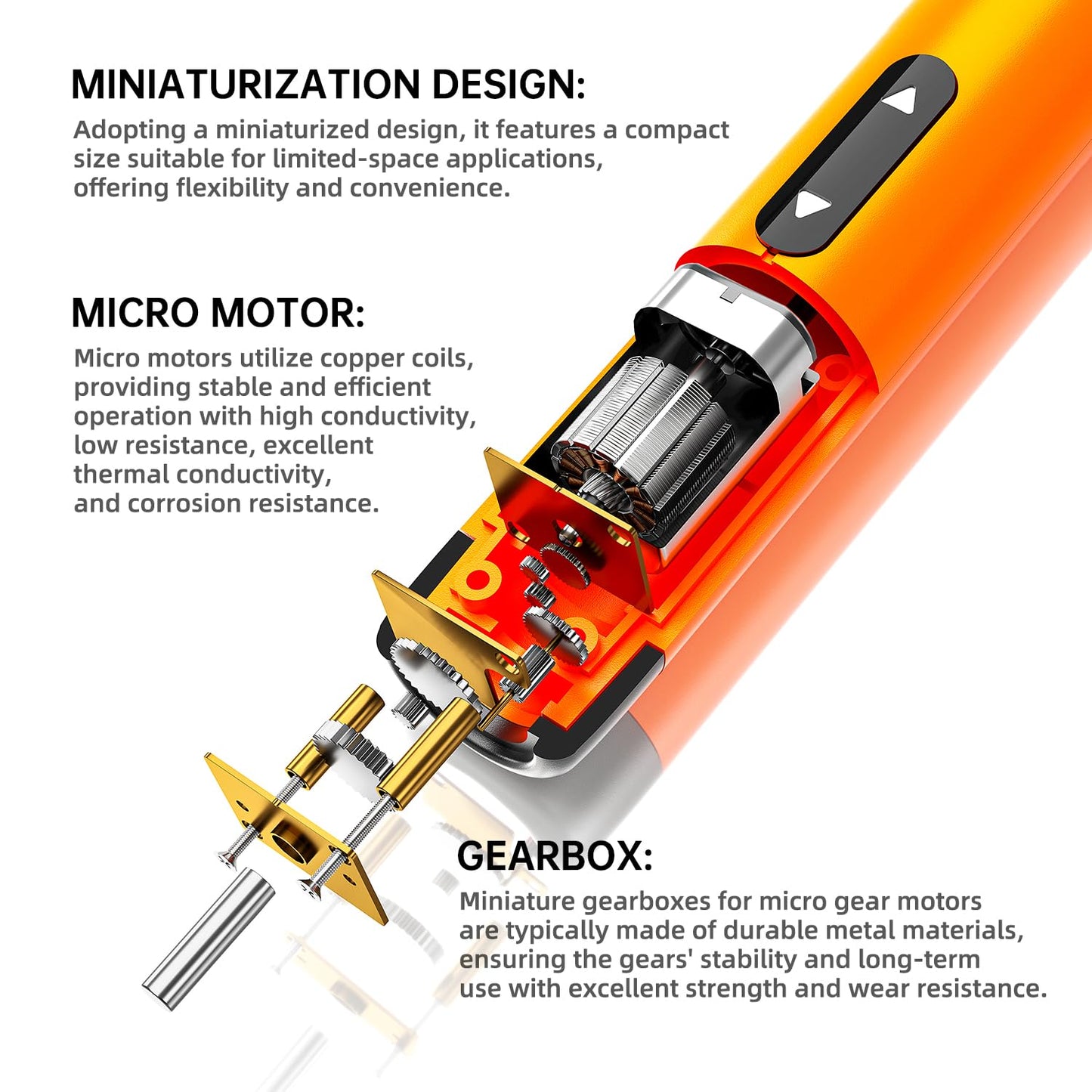 MINIATURIZATION DESIGN:

Adopting a miniaturized design, it features a compact size suitable for limited-space applications, offering flexibility and convenience.

MICRO MOTOR:

Micro motors utilize copper coils, providing stable and efficient operation with high conductivity, low resistance, excellent thermal conductivity, and corrosion resistance.

GEARBOX:

Miniature gearboxes for micro gear motors are typically made of durable metal materials, ensuring the gears' stability and long-term use with excellent strength and wear resistance.