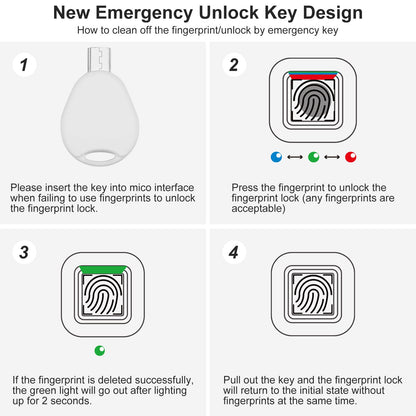 New Emergency Unlock Key Design
How to clean off the fingerprint/unlock by emergency key

1

Please insert the key into mico interface when failing to use fingerprints to unlock the fingerprint lock.

2

Press the fingerprint to unlock the fingerprint lock (any fingerprints are acceptable)

3

If the fingerprint is deleted successfully, the green light will go out after lighting up for 2 seconds.

4

Pull out the key and the fingerprint lock will return to the initial state without fingerprints at the same time.