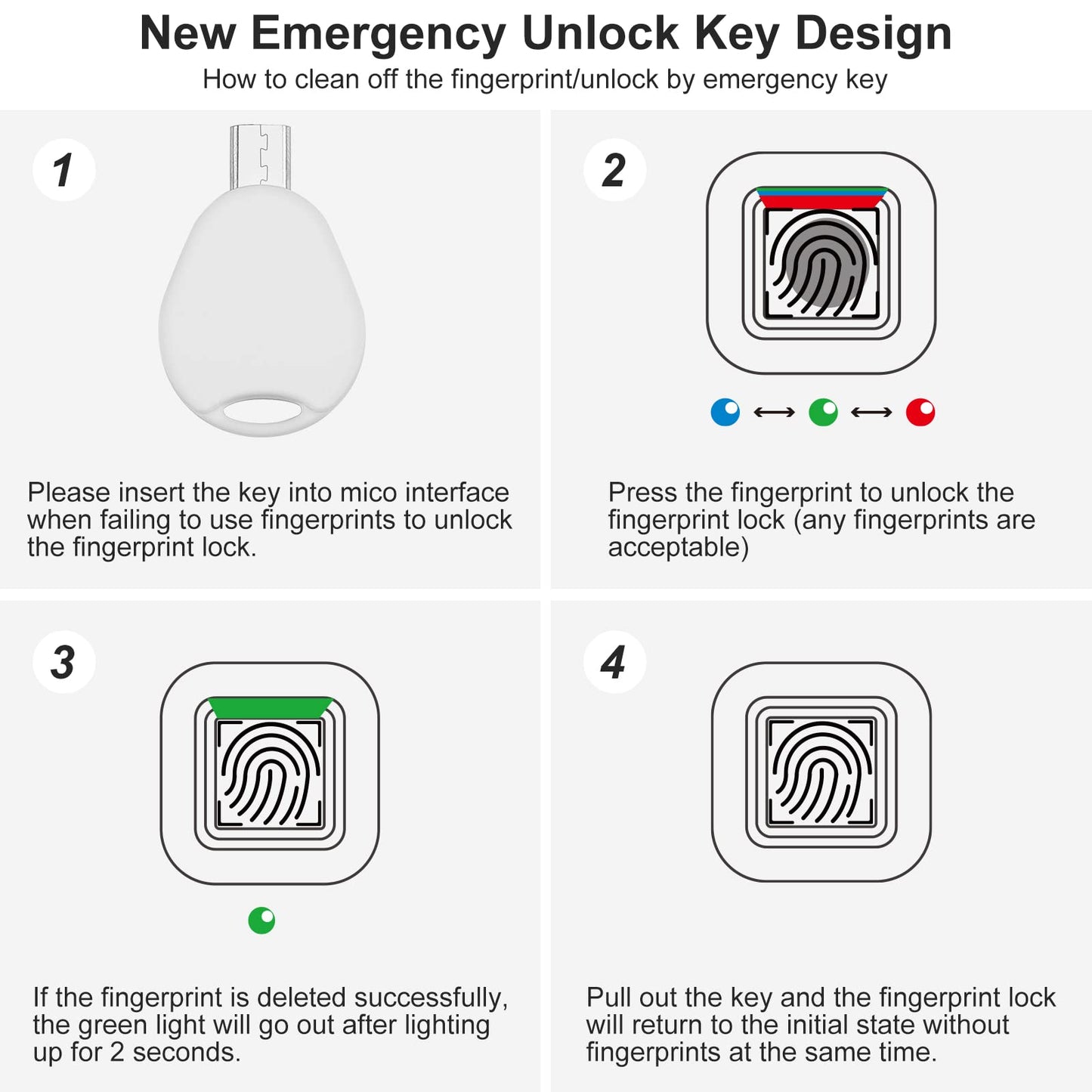 New Emergency Unlock Key Design

How to clean off the fingerprint/unlock by emergency key

1

Please insert the key into mico interface when failing to use fingerprints to unlock the fingerprint lock.

2

Press the fingerprint to unlock the fingerprint lock (any fingerprints are acceptable)

3

If the fingerprint is deleted successfully, the green light will go out after lighting up for 2 seconds.

4

Pull out the key and the fingerprint lock will return to the initial state without fingerprints at the same time.