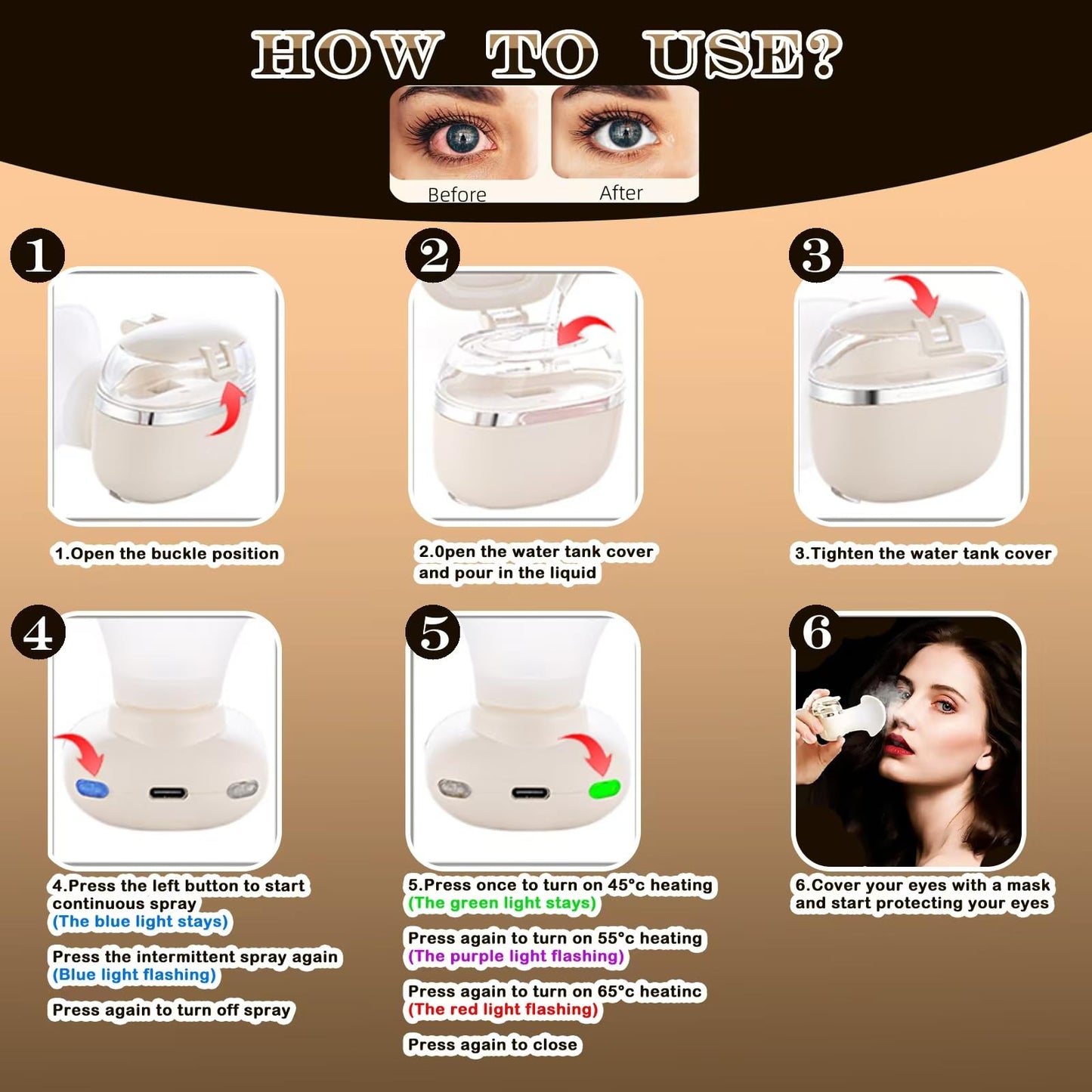 HOW TO USE?

Before

After

1

1.Open the buckle position

2

2.0pen the water tank cover and pour in the liquid

3

3.Tighten the water tank cover

4

4.Press the left button to start continuous spray (The blue light stays)

Press the intermittent spray again (Blue light flashing)

Press again to turn off spray

5

5.Press once to turn on 45°c heating (The green light stays)

Press again to turn on 55°c heating (The purple light flashing)

Press again to turn on 65°c heatinc (The red light flashing)

Press again to close

6

6.Cover your eyes with a mask and start protecting your eyes