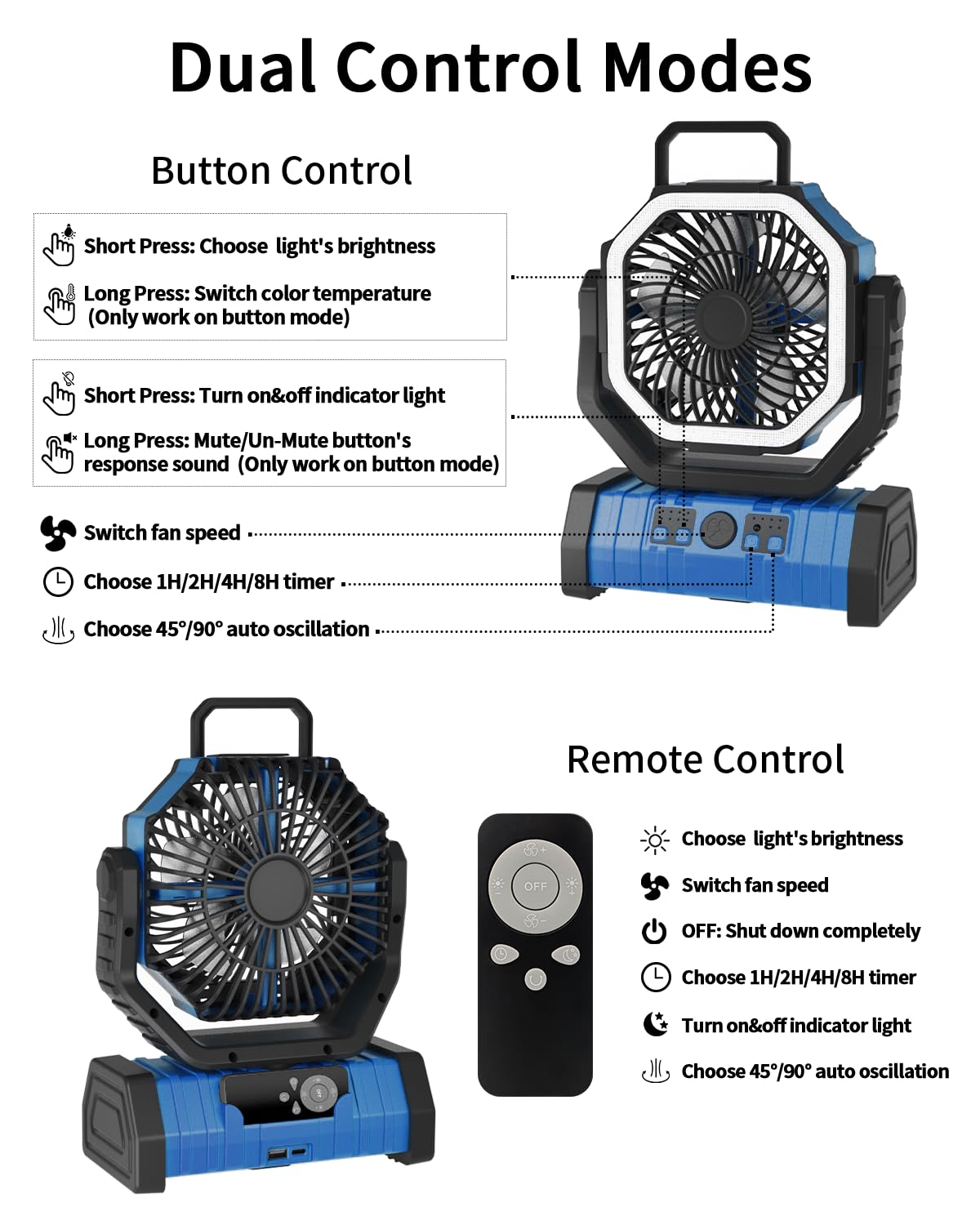 Dual Control Modes

Button Control

Short Press: Choose  light's brightness

Long Press: Switch color temperature (Only work on button mode)

Short Press: Turn on&off indicator light

Long Press: Mute/Un-Mute button's response sound  (Only work on button mode)

Switch fan speed

Choose 1H/2H/4H/8H timer

Choose 45°/90° auto oscillation

Remote Control

OFF

Choose  light's brightness

Switch fan speed

OFF: Shut down completely

Choose 1H/2H/4H/8H timer

Turn on&off indicator light

Choose 45°/90° auto oscillation