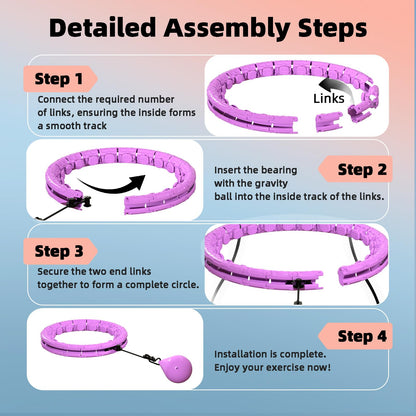 Detailed Assembly Steps

Step 1

Connect the required number of links, ensuring the inside forms a smooth track

Links

Step 2

Insert the bearing with the gravity ball into the inside track of the links.

Step 3

Secure the two end links together to form a complete circle.

Step 4

Installation is complete. Enjoy your exercise now!