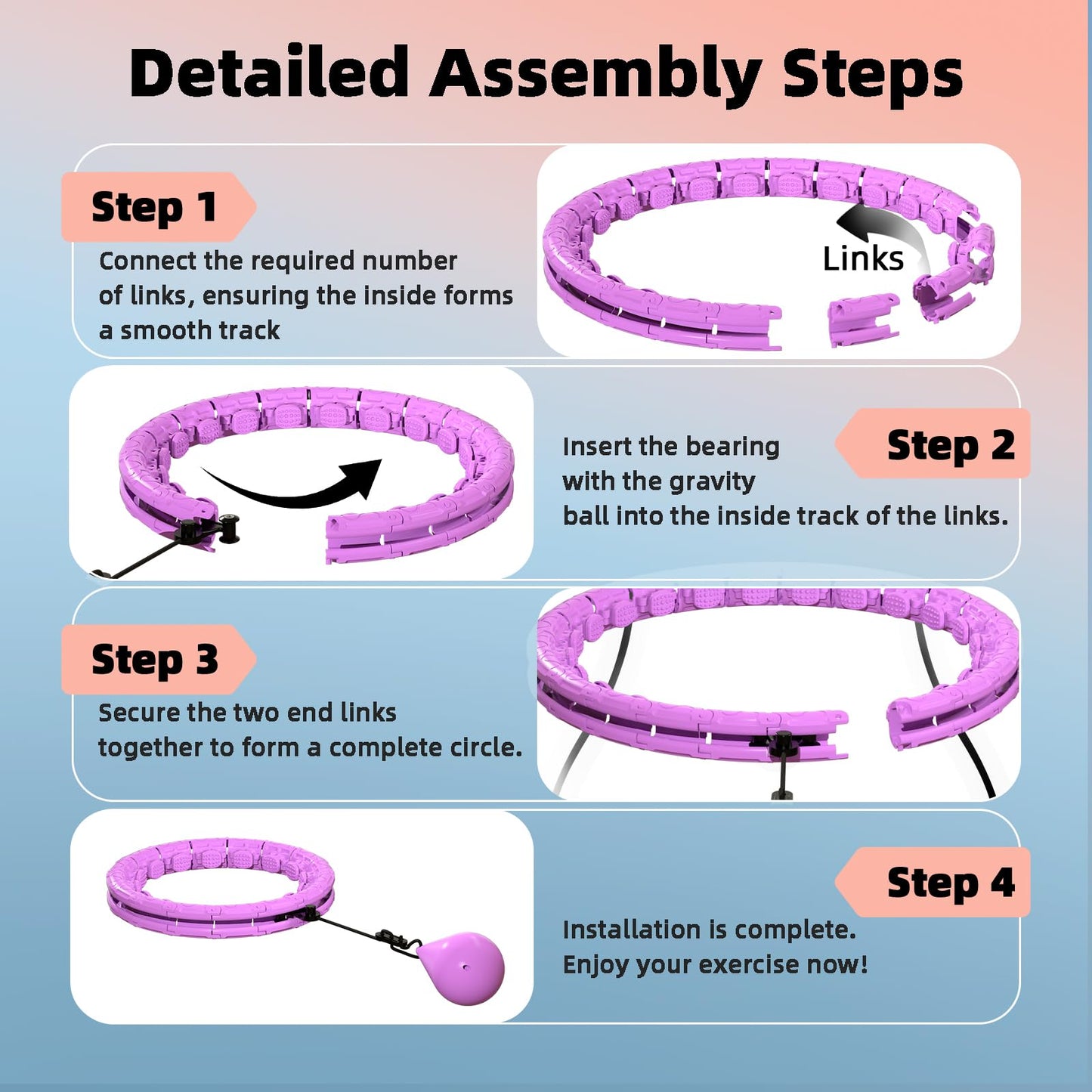 Detailed Assembly Steps

Step 1

Connect the required number of links, ensuring the inside forms a smooth track

Links

Step 2

Insert the bearing with the gravity ball into the inside track of the links.

Step 3

Secure the two end links together to form a complete circle.

Step 4

Installation is complete. Enjoy your exercise now!