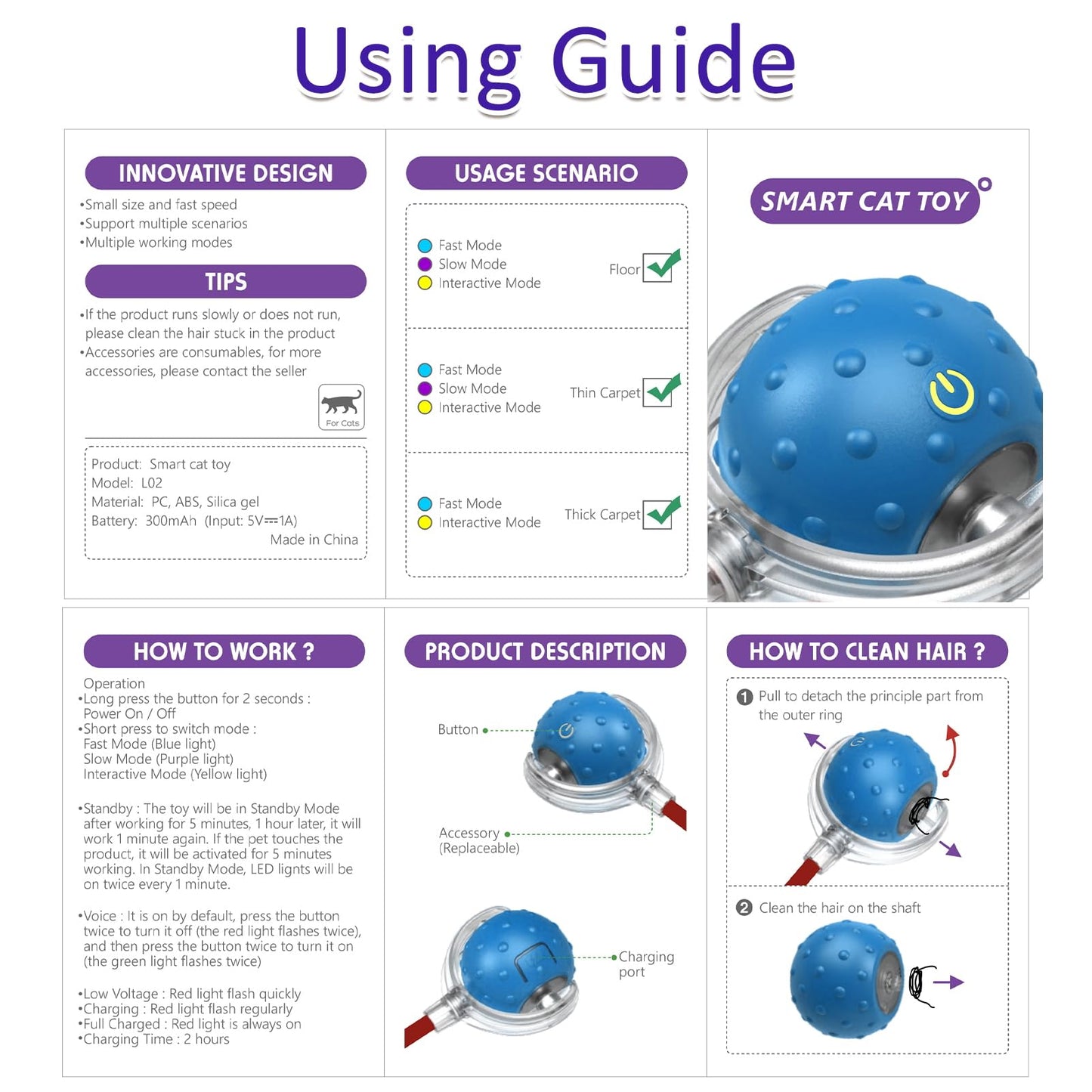 Using Guide

INNOVATIVE DESIGN

•Small size and fast speed
•Support multiple scenarios
•Multiple working modes

TIPS

•If the product runs slowly or does not run, please clean the hair stuck in the product
•Accessories are consumables, for more accessories, please contact the seller

For Cats

Product: Smart cat toy
Model: L02
Material: PC, ABS, Silica gel
Battery: 300mAh (Input: 5V⎓1A)
Made in China

USAGE SCENARIO

Fast Mode
Slow Mode
Interactive Mode
Floor

Fast Mode
Slow Mode
Interactive Mode
Thin Carpet

Fast Mode
Interactive Mode
Thick Carpet

SMART CAT TOY

HOW TO WORK ?

Operation
•Long press the button for 2 seconds : Power On / Off
•Short press to switch mode :
Fast Mode (Blue light)
Slow Mode (Purple light)
Interactive Mode (Yellow light)

•Standby : The toy will be in Standby Mode after working for 5 minutes, 1 hour later, it will work 1 minute again. If the pet touches the product, it will be activated for 5 minutes working. In Standby Mode, LED lignts will be on twice every 1 minute.

•Voice : It is on by default, press the button twice to turn it off (the red light flashes twice), and then press the button twice to turn it on (the green light flashes twice)

•Low Voltage : Red light flash quickly
•Charging : Red light flash regularly
•Full Charged : Red light is always on
•Charging Time : 2 hours

PRODUCT DESCRIPTION

Button
Accessory (Replaceable)
Charging port

HOW TO CLEAN HAIR ?

1 Pull to detach the principle part from the outer ring

2 Clean the hair on the shaft