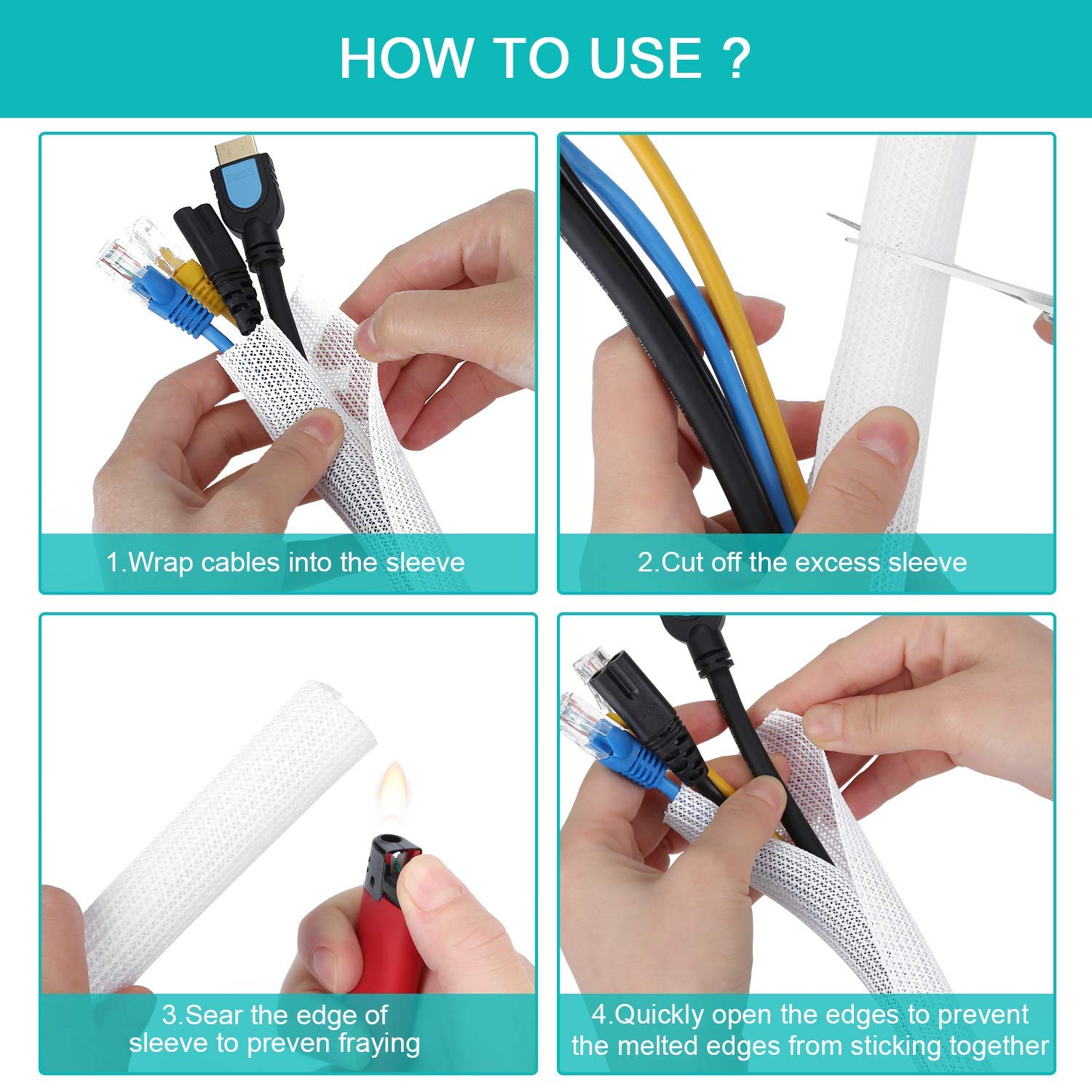 HOW TO USE ?

1.Wrap cables into the sleeve

2.Cut off the excess sleeve

3.Sear the edge of sleeve to preven fraying

4.Quickly open the edges to prevent the melted edges from sticking together