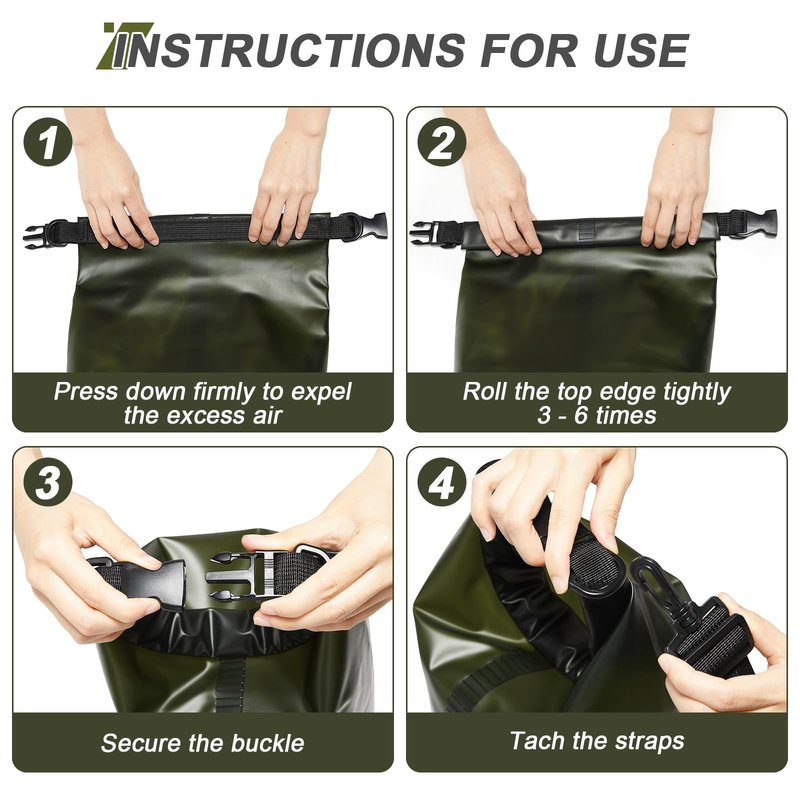 INSTRUCTIONS FOR USE

1

Press down firmly to expel the excess air

2

Roll the top edge tightly 3 - 6 times

3

Secure the buckle

4

Tach the straps