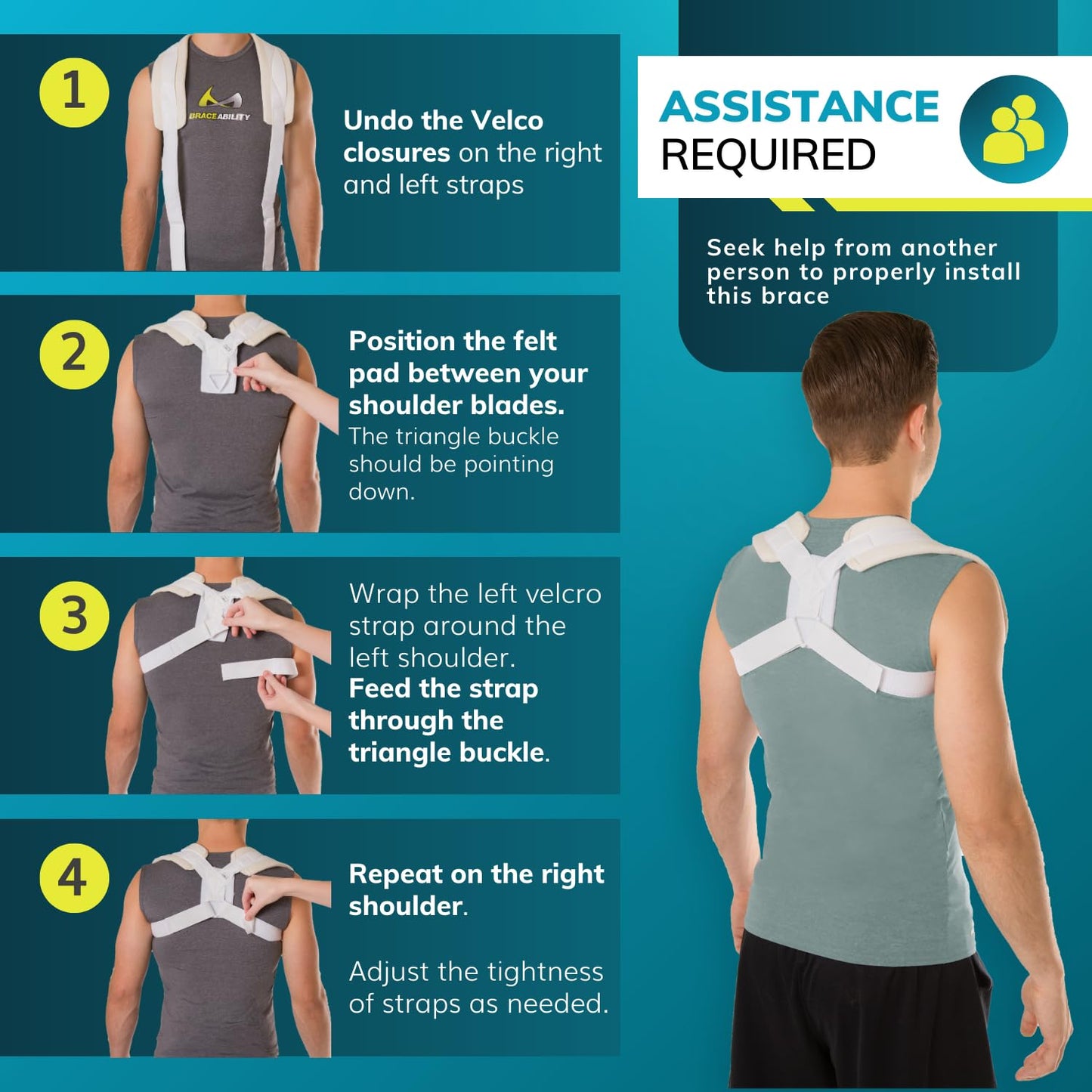 1

BRACEABILITY

Undo the Velco closures on the right and left straps

2

Position the felt pad between your shoulder blades. The triangle buckle should be pointing down.

3

Wrap the left velcro strap around the left shoulder. Feed the strap through the triangle buckle.

4

Repeat on the right shoulder.

Adjust the tightness of straps as needed.

ASSISTANCE REQUIRED

Seek help from another person to properly install this brace