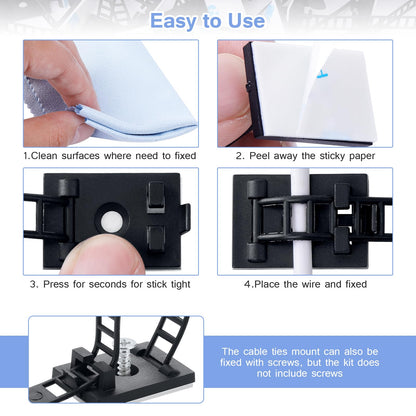 Easy to Use

1.Clean surfaces where need to fixed

2. Peel away the sticky paper

3. Press for seconds for stick tight

4.Place the wire and fixed

The cable ties mount can also be fixed with screws, but the kit does not include screws