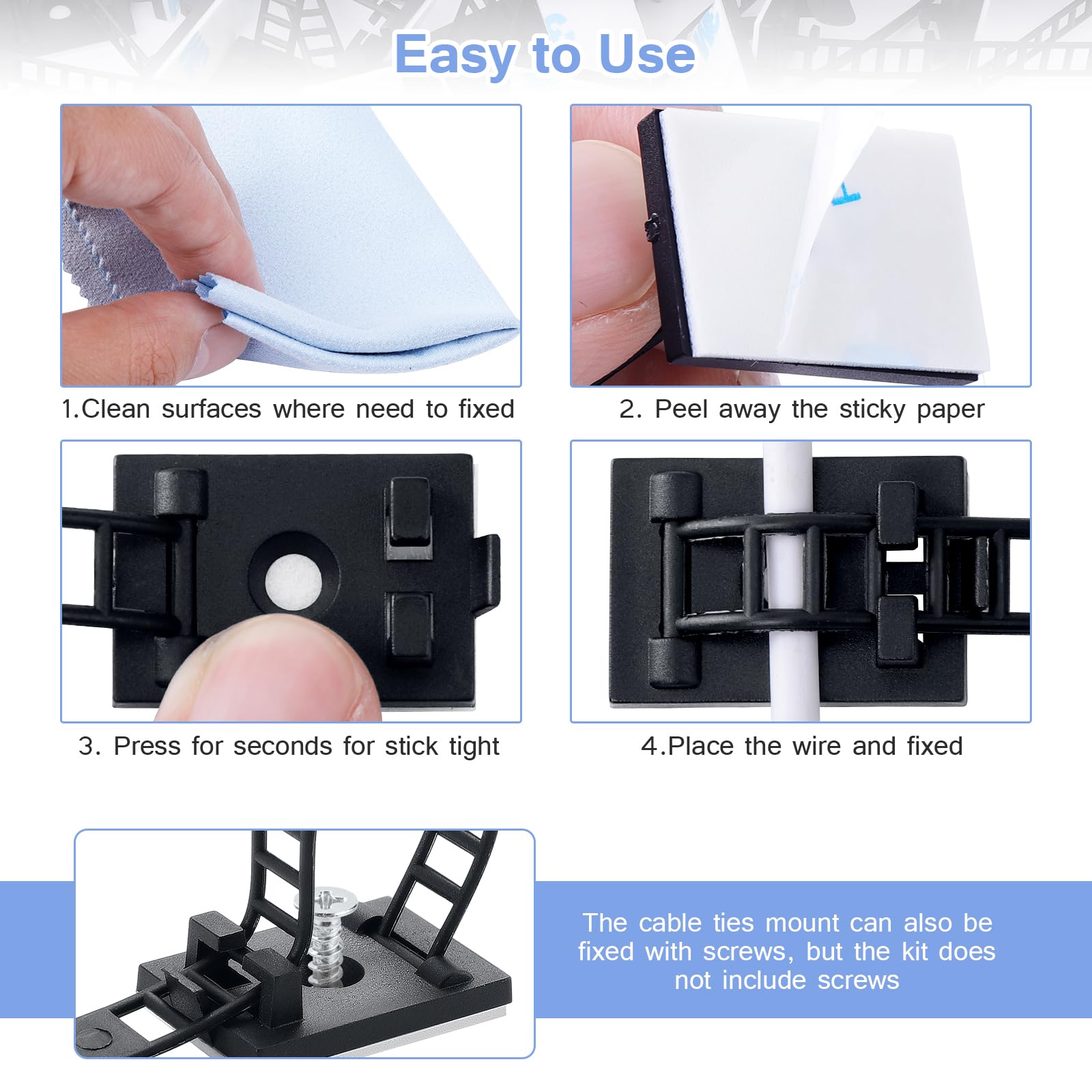 Easy to Use

1.Clean surfaces where need to fixed

2. Peel away the sticky paper

3. Press for seconds for stick tight

4.Place the wire and fixed

The cable ties mount can also be fixed with screws, but the kit does not include screws