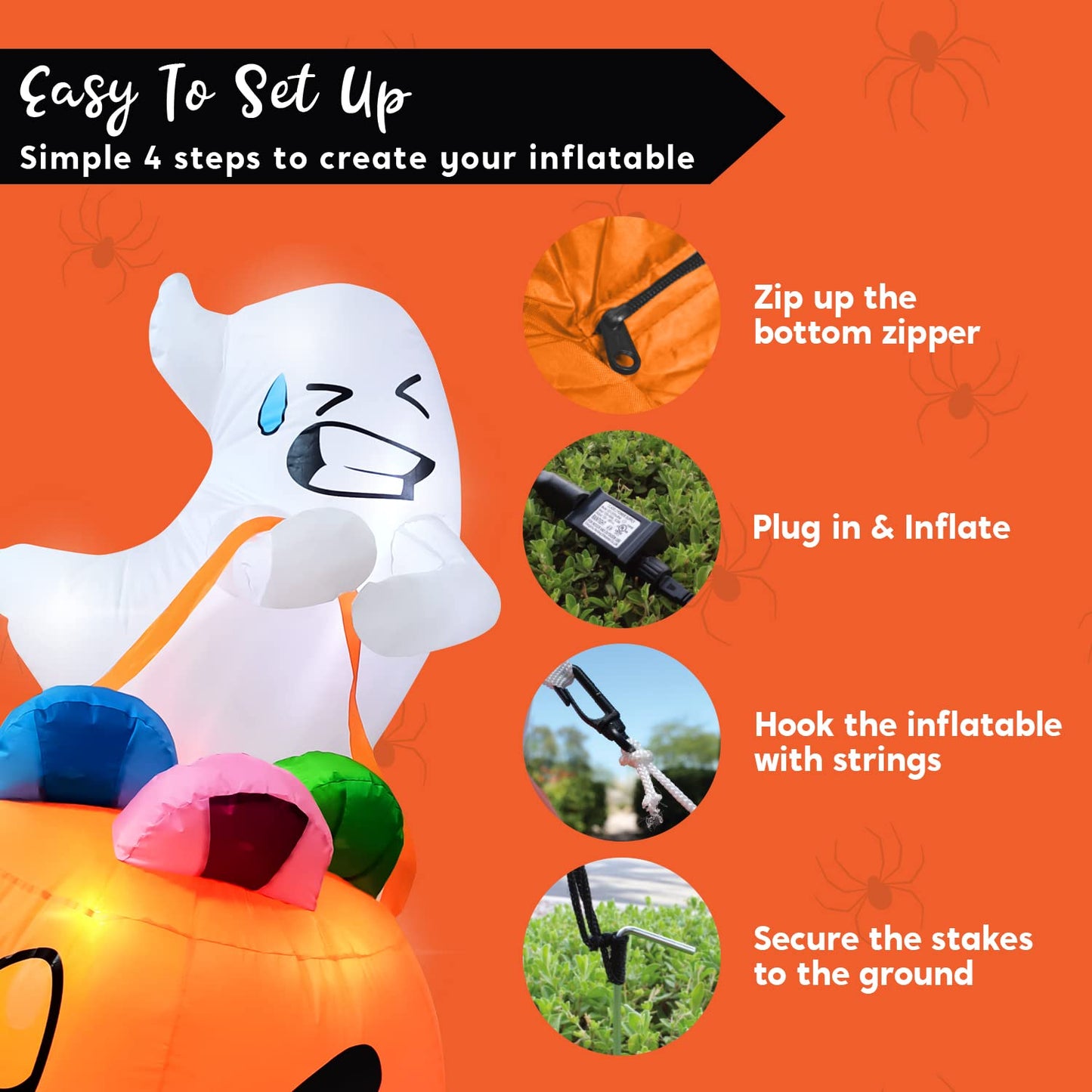 Easy To Set Up
Simple 4 steps to create your inflatable

Zip up the bottom zipper

Plug in & Inflate

Hook the inflatable with strings

Secure the stakes to the ground