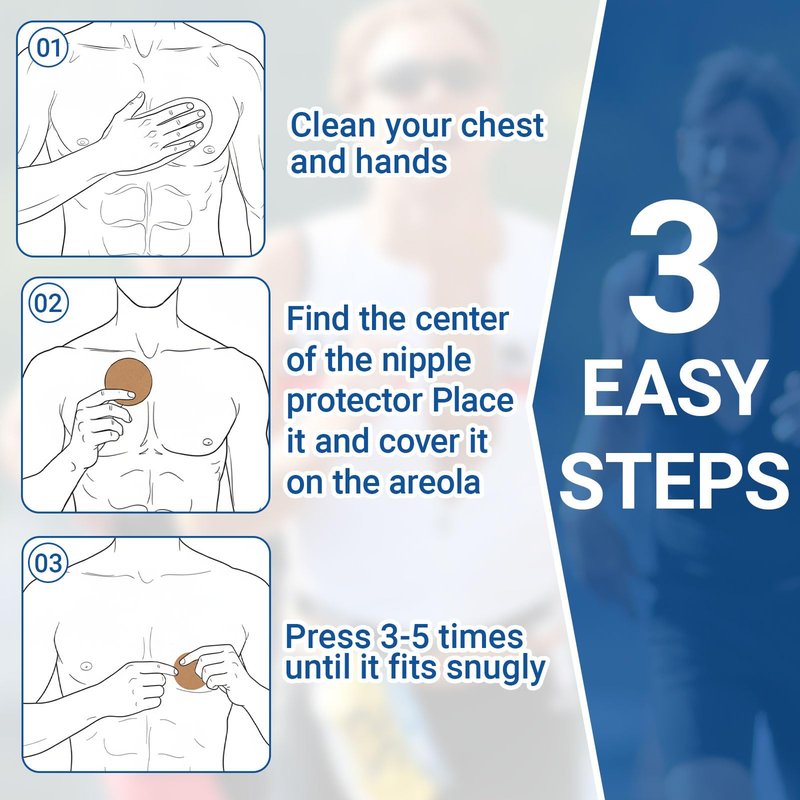 01

Clean your chest and hands

02

Find the center of the nipple protector Place it and cover it on the areola

03

Press 3-5 times until it fits snugly

3 EASY STEPS