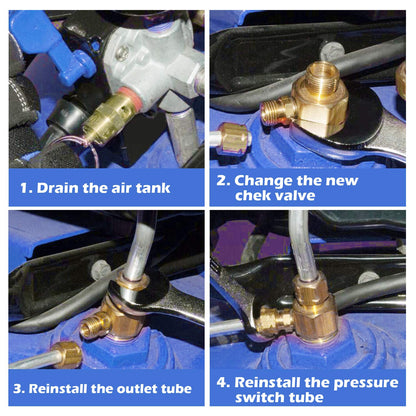 1. Drain the air tank

2. Change the new chek valve

3. Reinstall the outlet tube

4. Reinstall the pressure switch tube