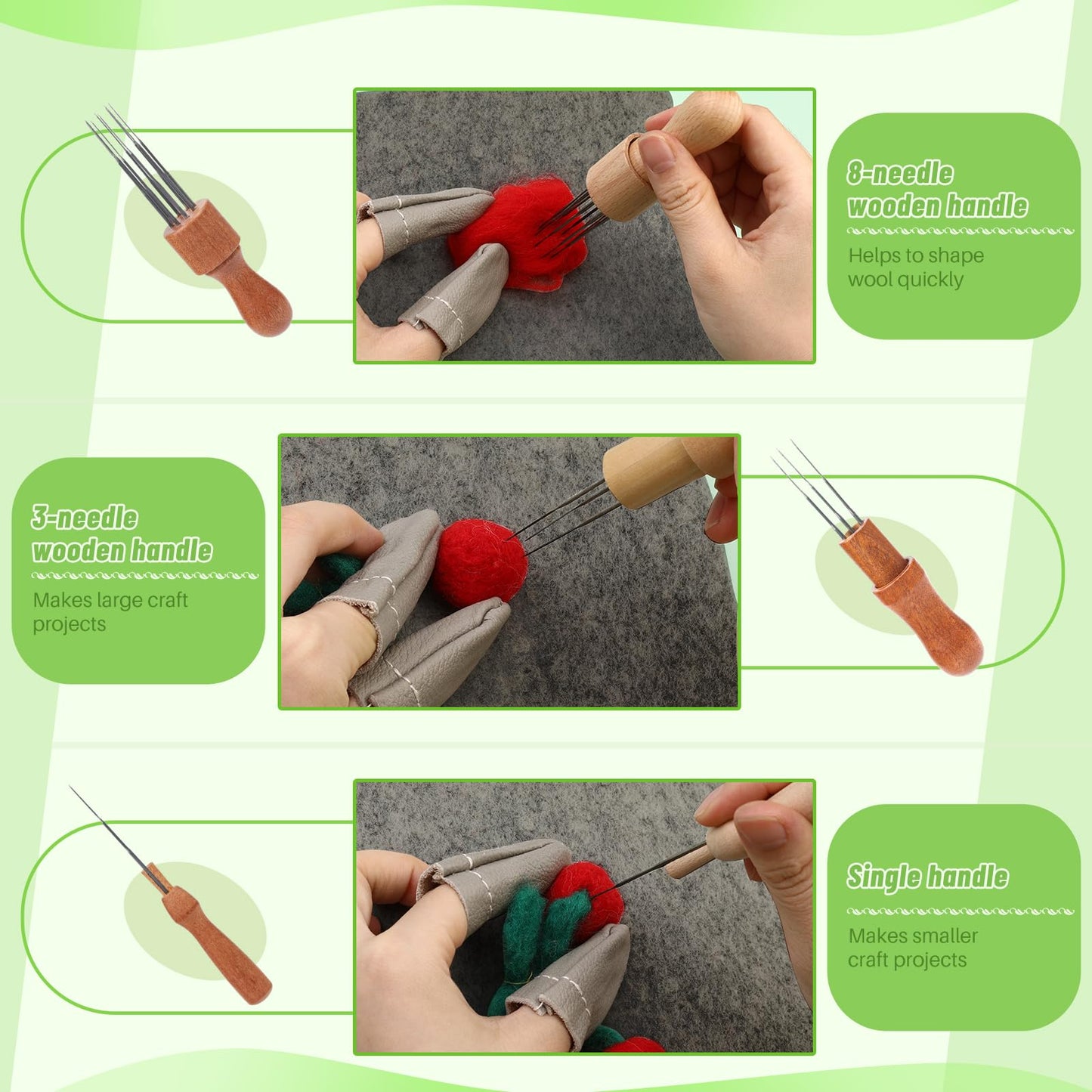 8-needle wooden handle

Helps to shape wool quickly

3-needle wooden handle

Makes large craft projects

Single handle

Makes smaller craft projects