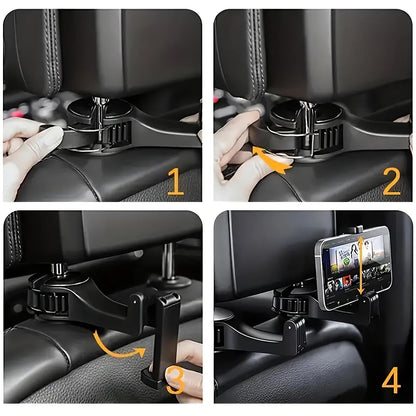 1

2

3

4