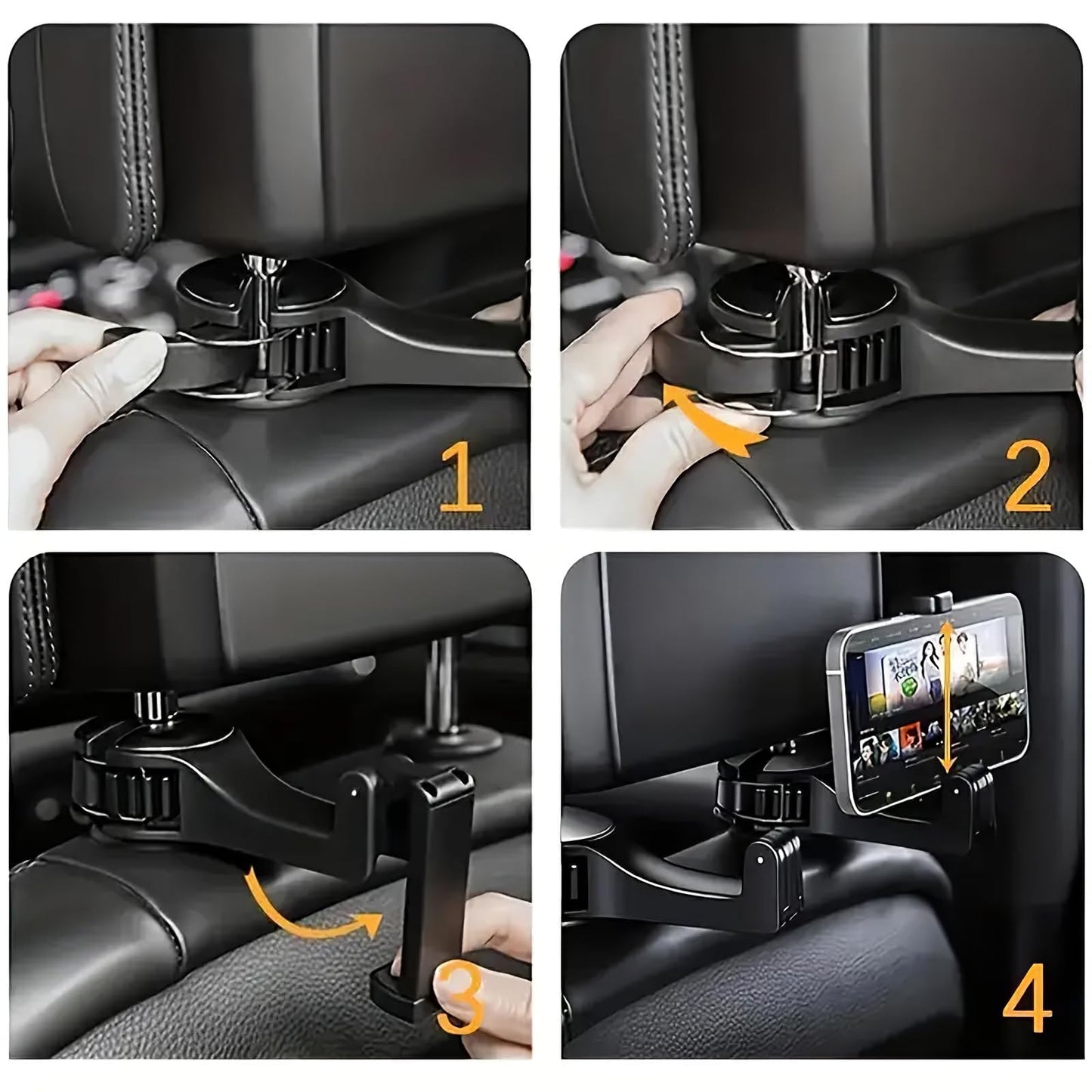 1

2

3

4