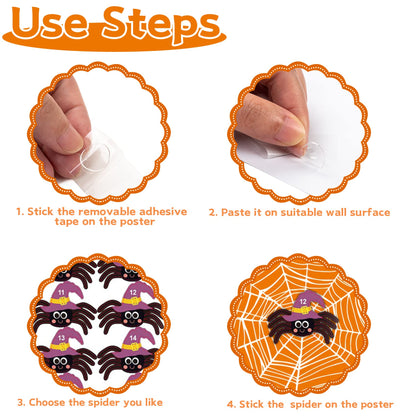 Use Steps

1. Stick the removable adhesive tape on the poster

2. Paste it on suitable wall surface

11

12

13

14

3. Choose the spider you like

12

4. Stick the spider on the poster