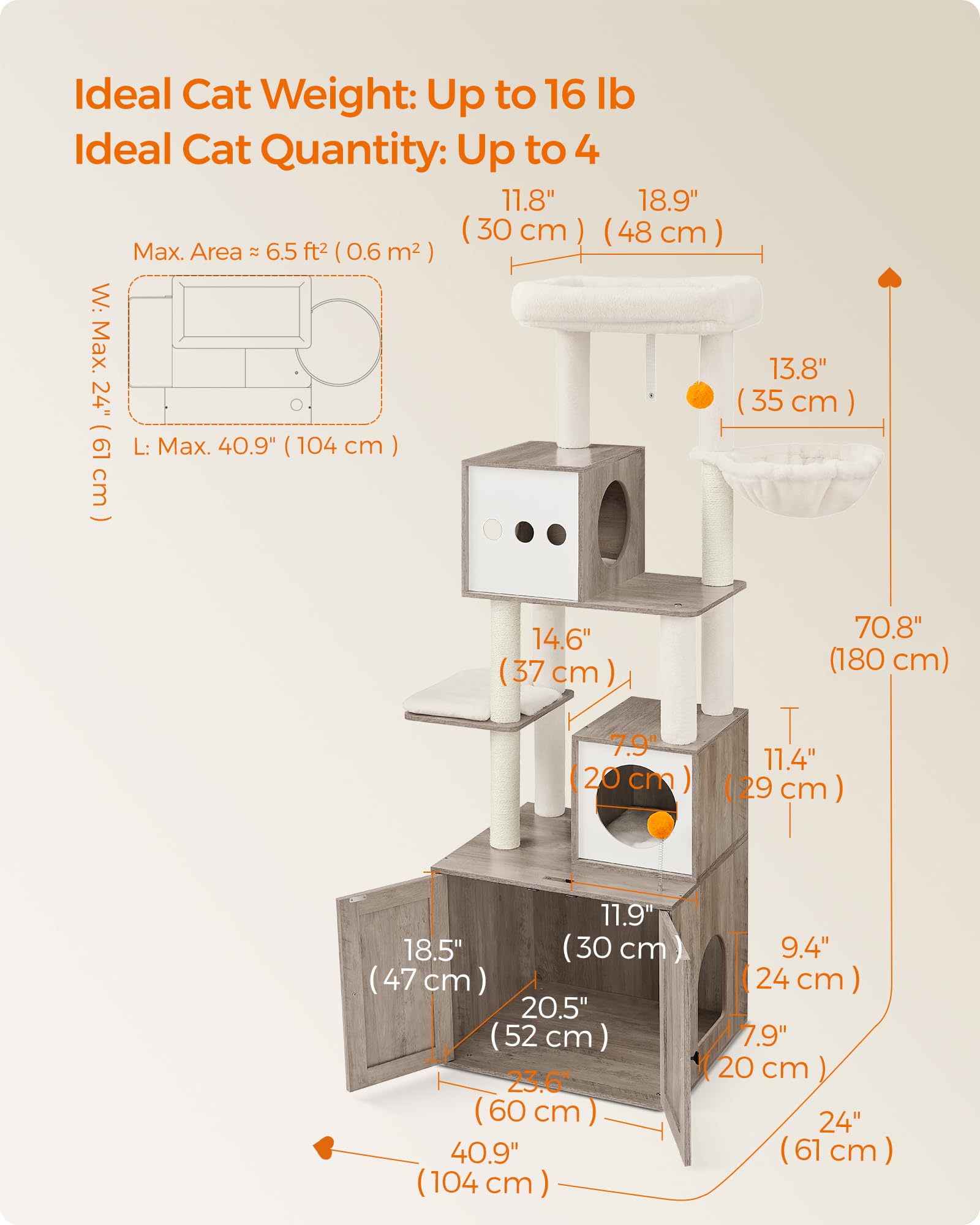 Ideal Cat Weight: Up to 16 lb
Ideal Cat Quantity: Up to 4

Max. Area ≈ 6.5 ft² ( 0.6 m² )

W: Max. 24" ( 61 cm )

L: Max. 40.9" ( 104 cm )

11.8" ( 30 cm )

18.9" ( 48 cm )

13.8" ( 35 cm )

70.8" (180 cm)

14.6" ( 37 cm )

7.9" ( 20 cm )

11.4" ( 29 cm )

11.9" ( 30 cm )

18.5" ( 47 cm )

9.4" ( 24 cm )

20.5" ( 52 cm )

7.9" ( 20 cm )

23.6" ( 60 cm )

24" ( 61 cm )

40.9" ( 104 cm )