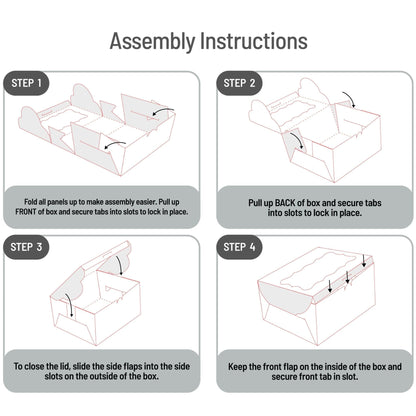 Assembly Instructions

STEP 1

Fold all panels up to make assembly easier. Pull up FRONT of box and secure tabs into slots to lock in place.

STEP 2

Pull up BACK of box and secure tabs into slots to lock in place.

STEP 3

To close the lid, slide the side flaps into the side slots on the outside of the box.

STEP 4

Keep the front flap on the inside of the box and secure front tab in slot.