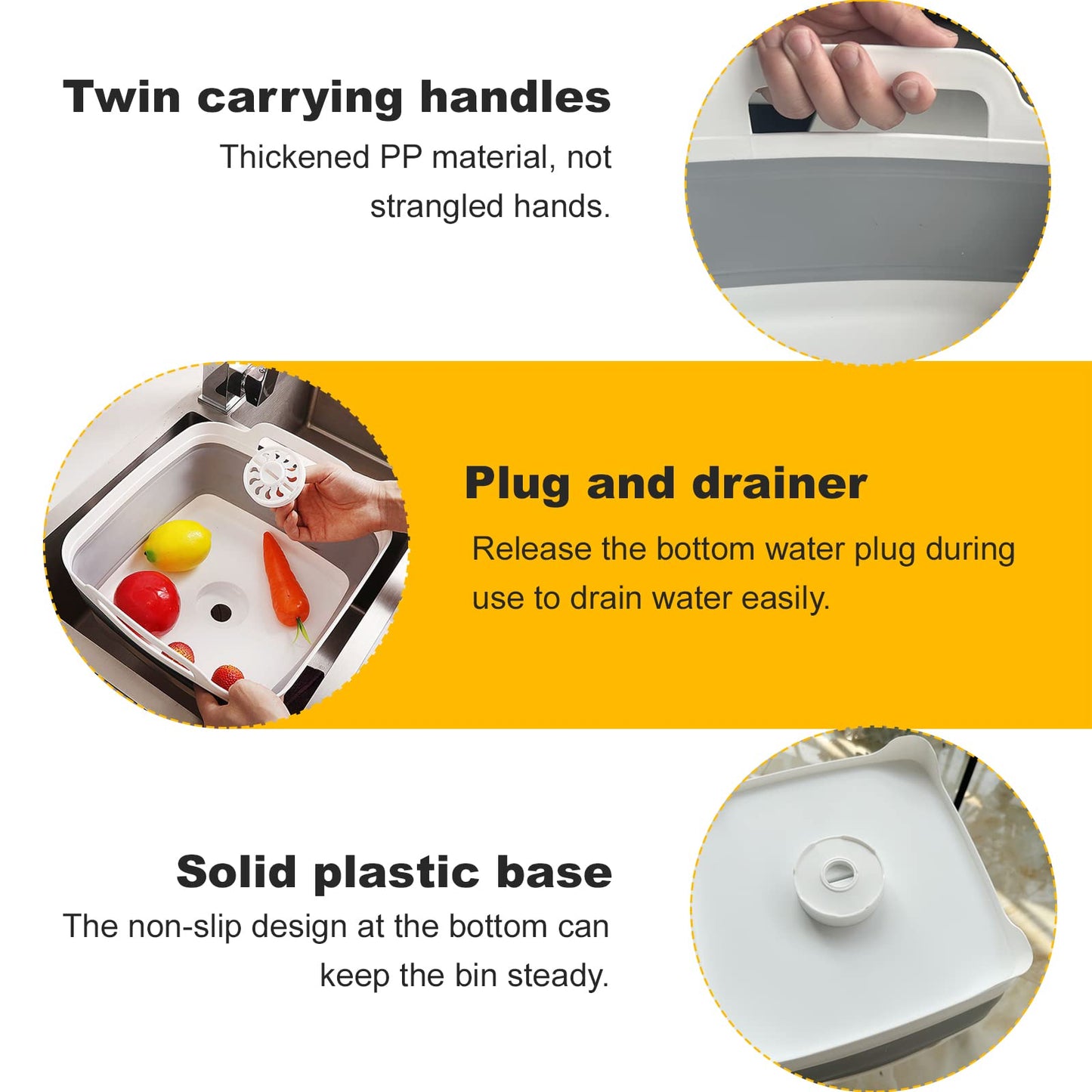 Twin carrying handles

Thickened PP material, not strangled hands.

Plug and drainer

Release the bottom water plug during use to drain water easily.

Solid plastic base

The non-slip design at the bottom can keep the bin steady.