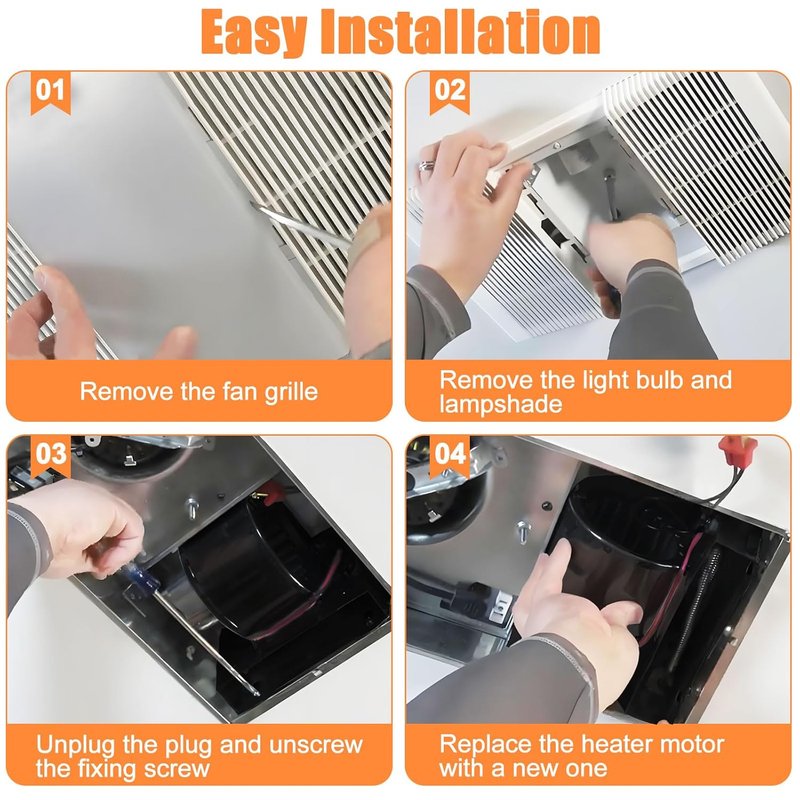 Easy Installation

01

Remove the fan grille

02

Remove the light bulb and lampshade

03

Unplug the plug and unscrew the fixing screw

04

Replace the heater motor with a new one