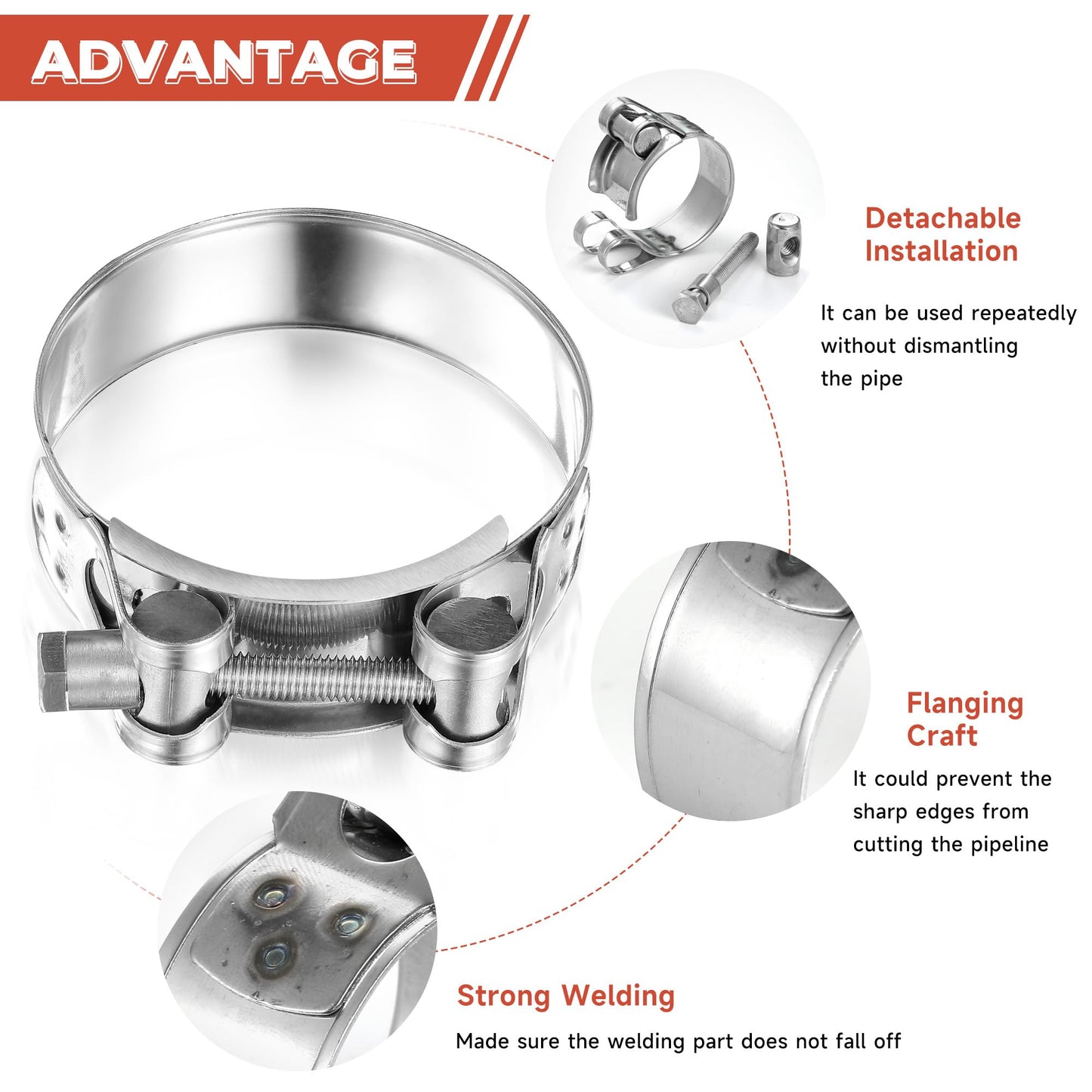 ADVANTAGE

Detachable Installation

It can be used repeatedly without dismantling the pipe

Flanging Craft

It could prevent the sharp edges from cutting the pipeline

Strong Welding

Made sure the welding part does not fall off