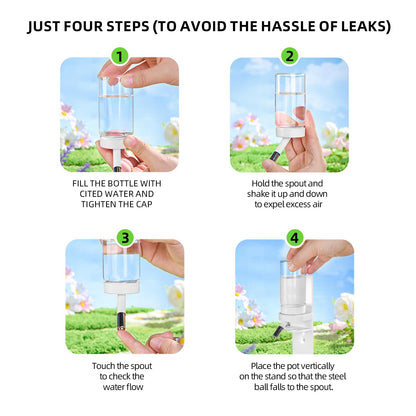 JUST FOUR STEPS (TO AVOID THE HASSLE OF LEAKS)

1

FILL THE BOTTLE WITH CITED WATER AND TIGHTEN THE CAP

2

Hold the spout and shake it up and down to expel excess air

3

Touch the spout to check the water flow

4

Place the pot vertically on the stand so that the steel ball falls to the spout.