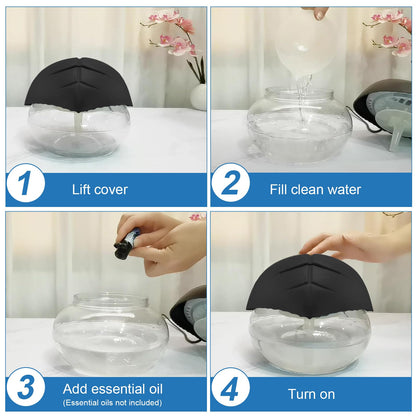 1 Lift cover

2 Fill clean water

3 Add essential oil
(Essential oils not included)

4 Turn on