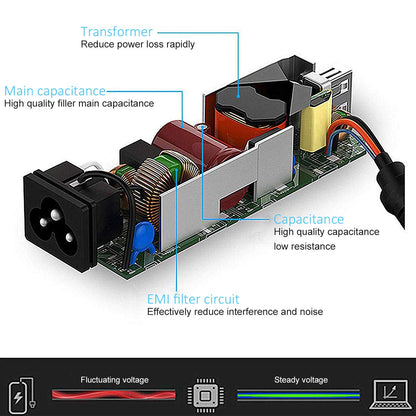 Transformer
Reduce power loss rapidly

Main capacitance
High quality filler main capacitance

Capacitance
High quality capacitance
low resistance

EMI filter circuit
Effectively reduce interference and noise

Fluctuating voltage

Steady voltage