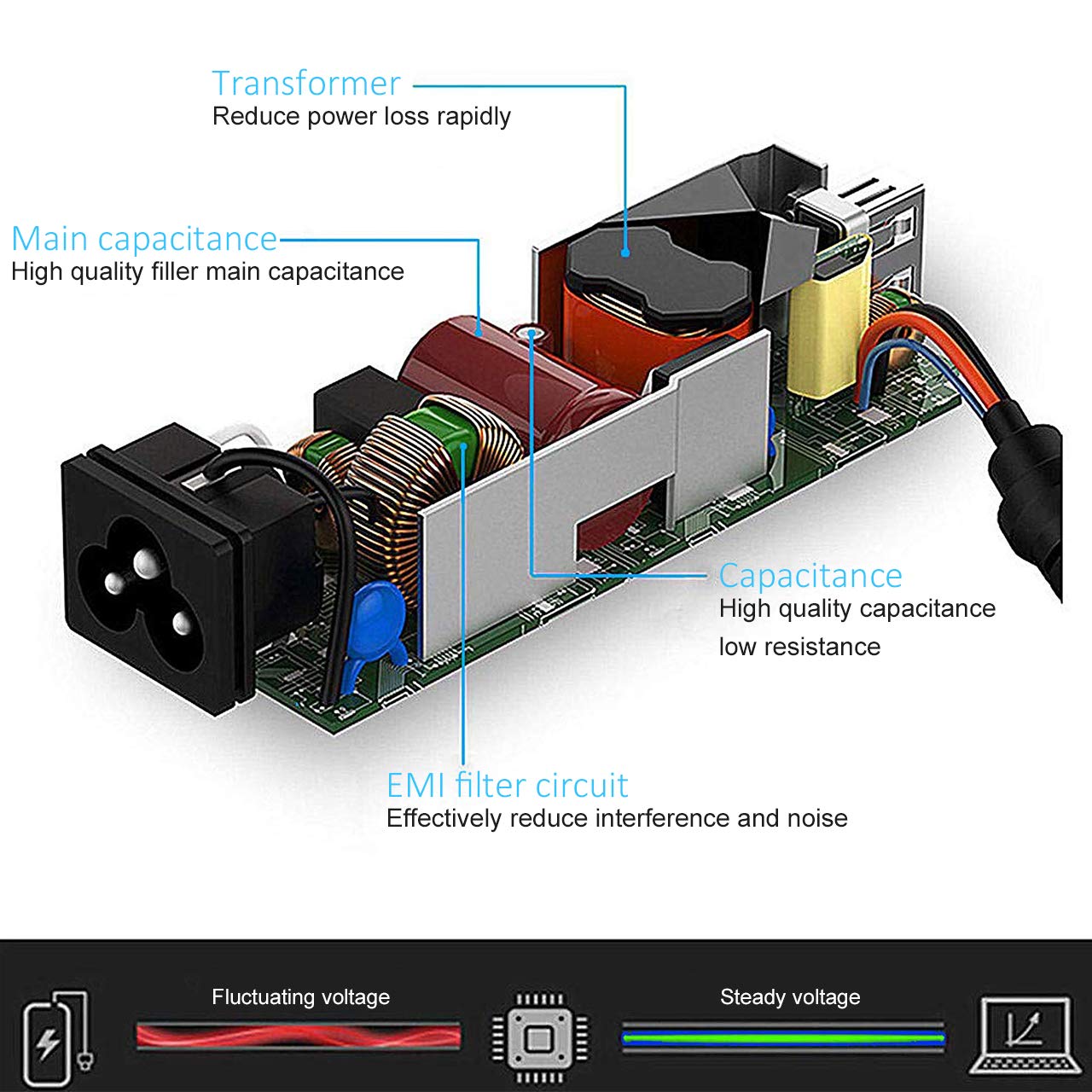 Transformer
Reduce power loss rapidly

Main capacitance
High quality filler main capacitance

Capacitance
High quality capacitance
low resistance

EMI filter circuit
Effectively reduce interference and noise

Fluctuating voltage

Steady voltage