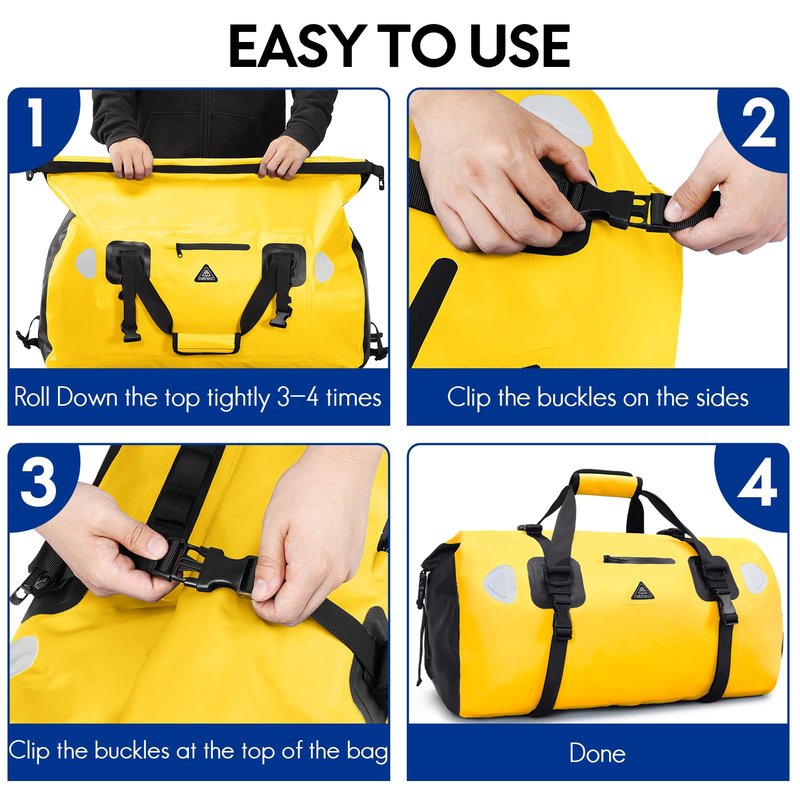 EASY TO USE

1

Roll Down the top tightly 3–4 times

2

Clip the buckles on the sides

3

Clip the buckles at the top of the bag

4

Done