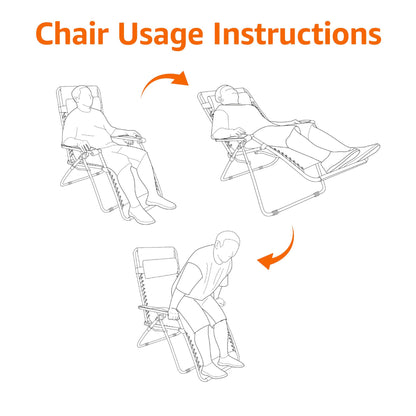 Chair Usage Instructions