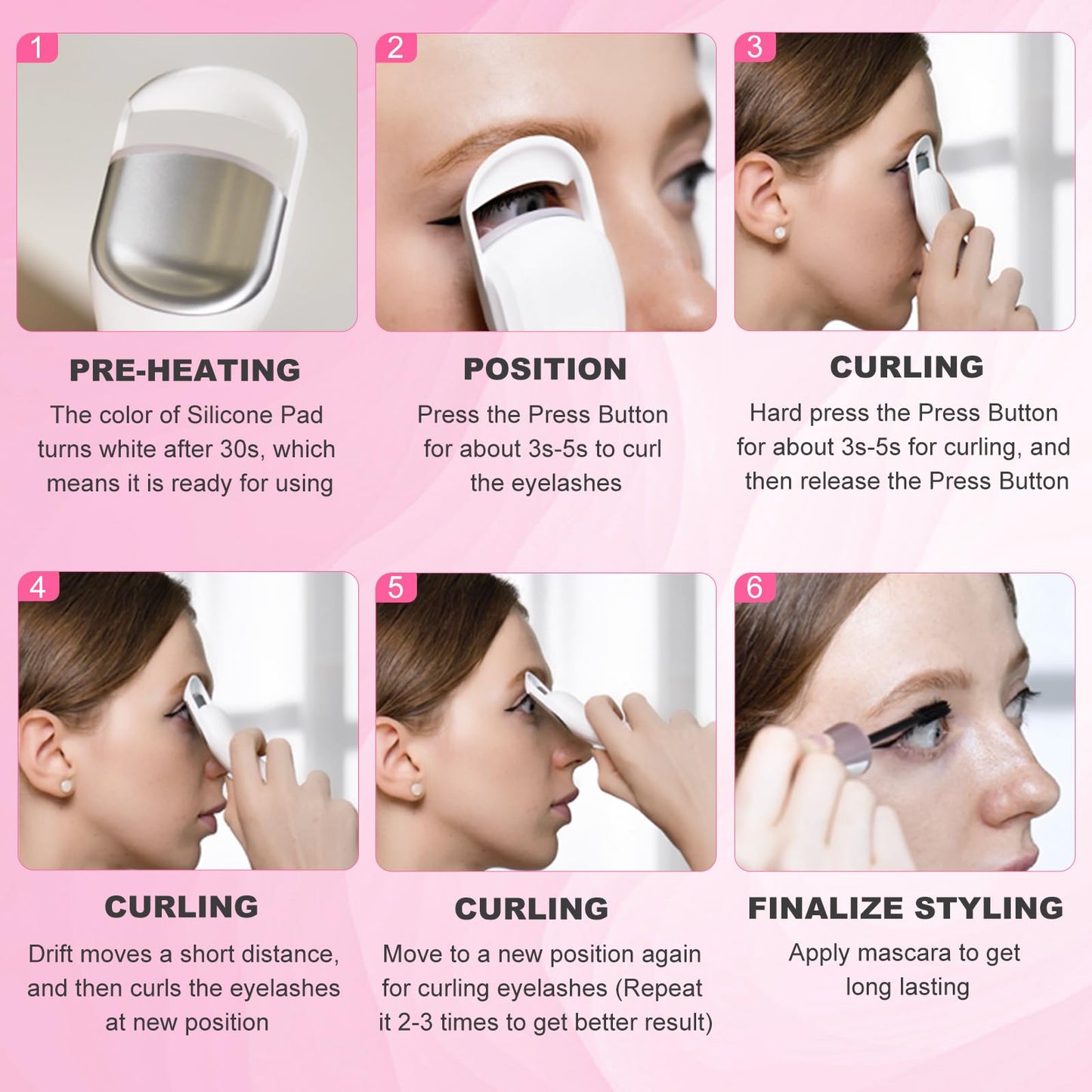 1

PRE-HEATING

The color of Silicone Pad turns white after 30s, which means it is ready for using

2

POSITION

Press the Press Button for about 3s-5s to curl the eyelashes

3

CURLING

Hard press the Press Button for about 3s-5s for curling, and then release the Press Button

4

CURLING

Drift moves a short distance, and then curls the eyelashes at new position

5

CURLING

Move to a new position again for curling eyelashes (Repeat it 2-3 times to get better result)

6

FINALIZE STYLING

Apply mascara to get long lasting