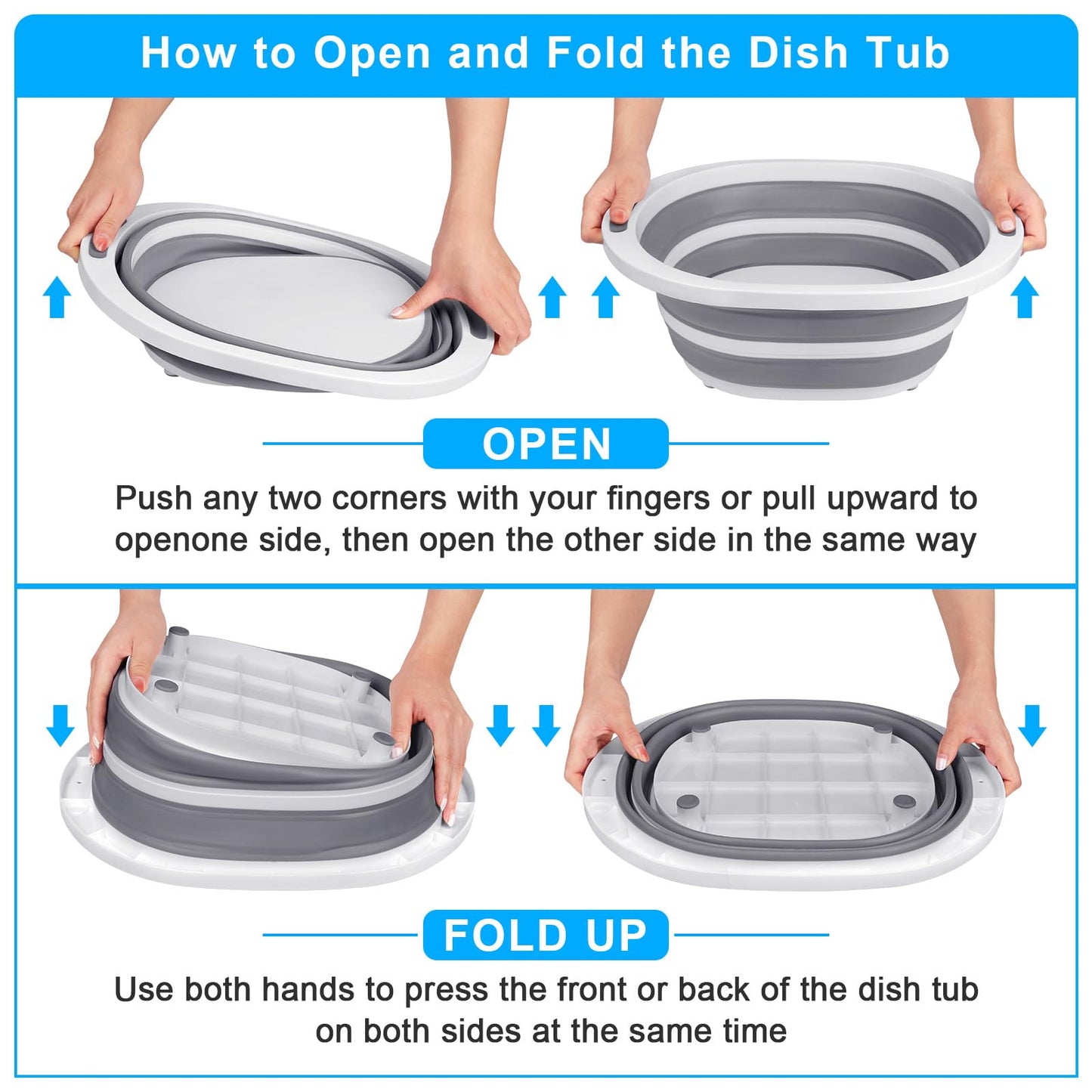 How to Open and Fold the Dish Tub

OPEN

Push any two corners with your fingers or pull upward to openone side, then open the other side in the same way

FOLD UP

Use both hands to press the front or back of the dish tub on both sides at the same time