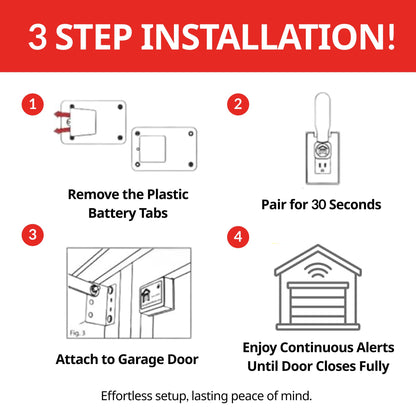 3 STEP INSTALLATION!

1

Remove the Plastic Battery Tabs

2

Pair for 30 Seconds

3

Fig. 3

Attach to Garage Door

4

Enjoy Continuous Alerts Until Door Closes Fully

Effortless setup, lasting peace of mind.