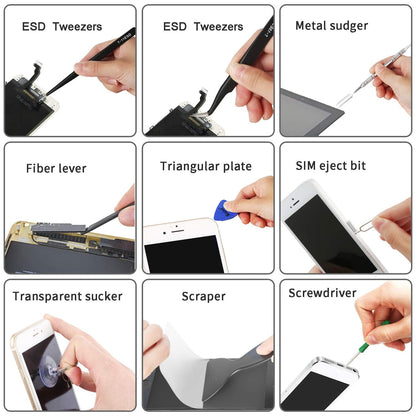 ESD Tweezers

ESD Tweezers

Metal sudger

Fiber lever

Triangular plate

SIM eject bit

Transparent sucker

Scraper

Screwdriver