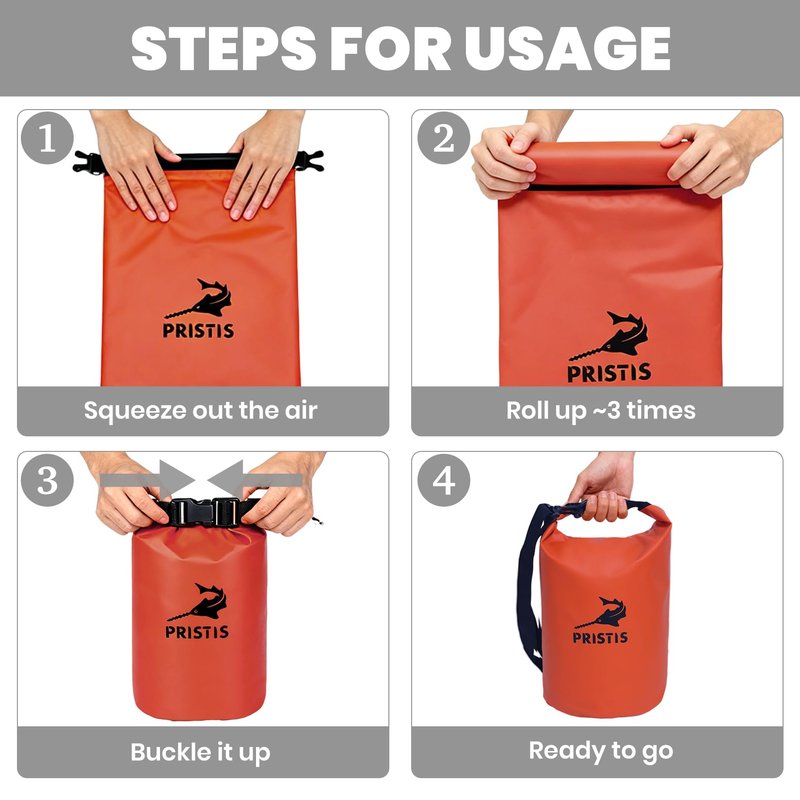 STEPS FOR USAGE

1

PRISTIS

Squeeze out the air

2

PRISTIS

Roll up ~3 times

3

PRISTIS

Buckle it up

4

PRISTIS

Ready to go