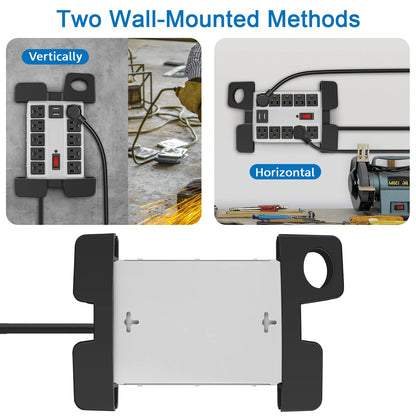 Two Wall-Mounted Methods

Vertically

Horizontal