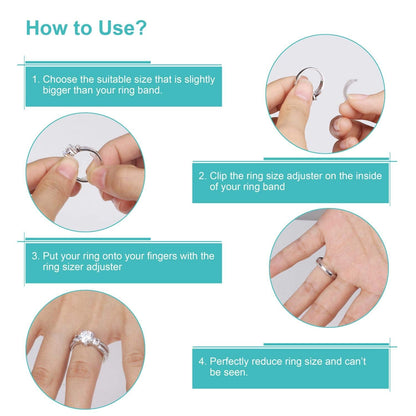 How to Use?

1. Choose the suitable size that is slightly bigger than your ring band.

2. Clip the ring size adjuster on the inside of your ring band

3. Put your ring onto your fingers with the ring sizer adjuster

4. Perfectly reduce ring size and can't be seen.