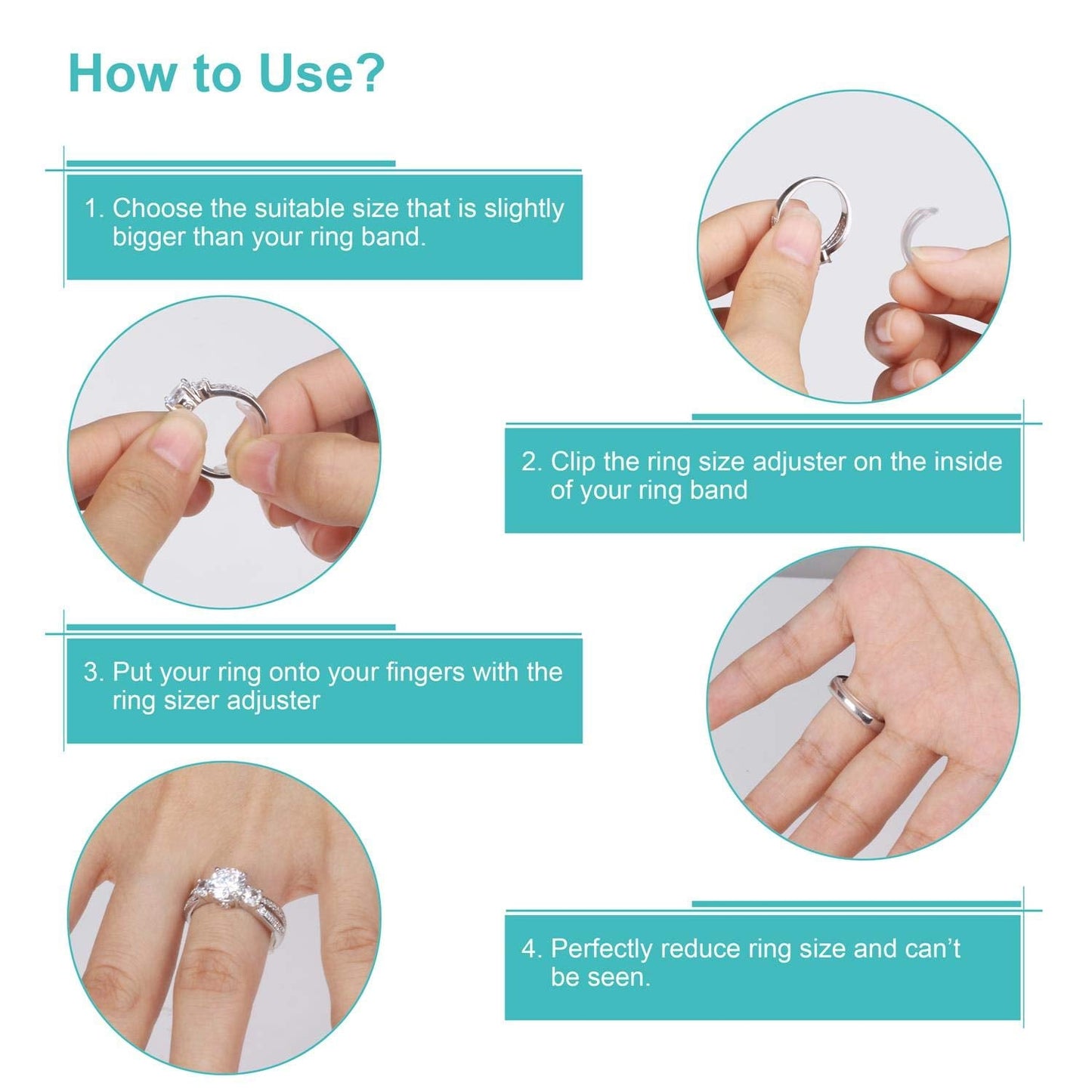 How to Use?

1. Choose the suitable size that is slightly bigger than your ring band.

2. Clip the ring size adjuster on the inside of your ring band

3. Put your ring onto your fingers with the ring sizer adjuster

4. Perfectly reduce ring size and can't be seen.