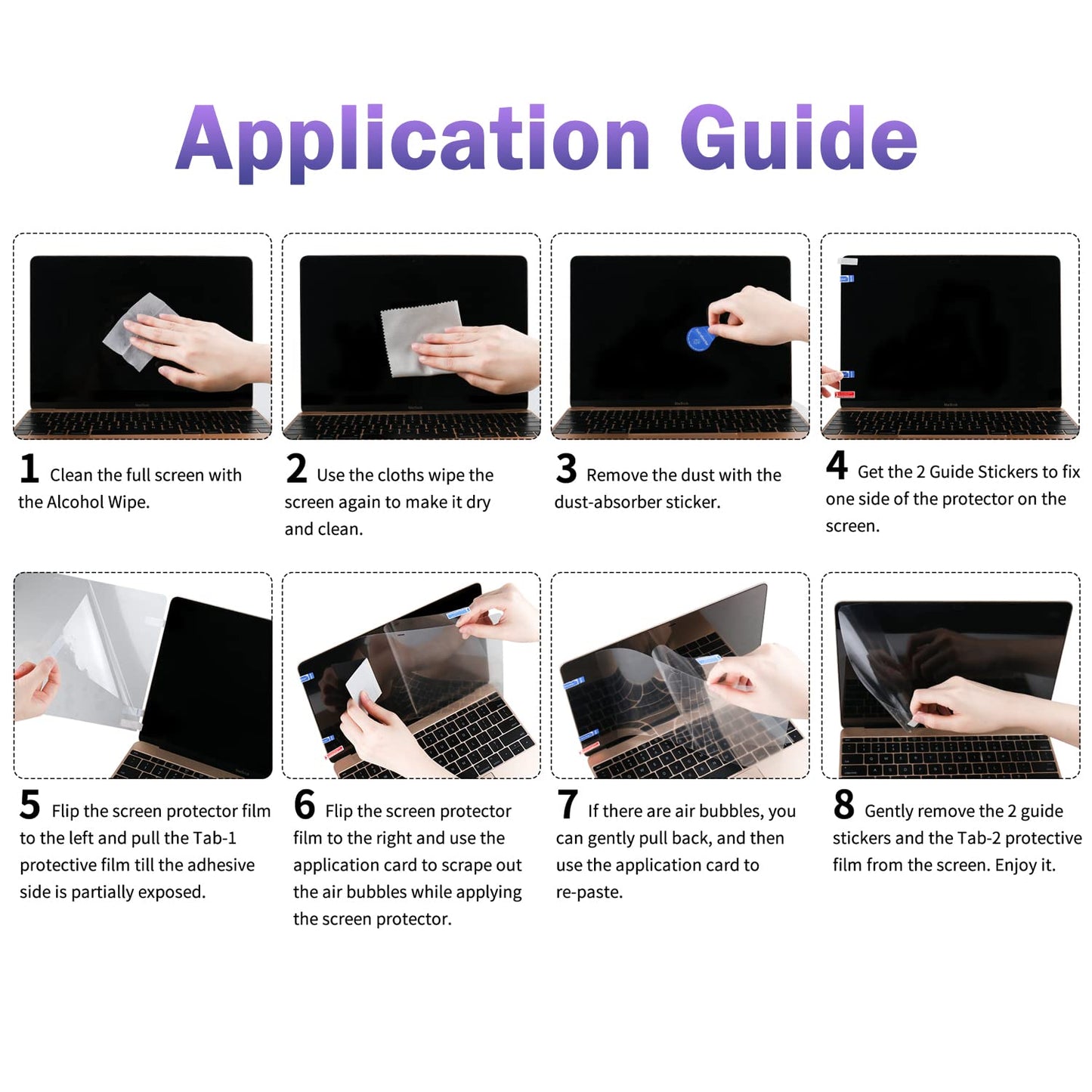 Application Guide

1 Clean the full screen with the Alcohol Wipe.

2 Use the cloths wipe the screen again to make it dry and clean.

3 Remove the dust with the dust-absorber sticker.

4 Get the 2 Guide Stickers to fix one side of the protector on the screen.

5 Flip the screen protector film to the left and pull the Tab-1 protective film till the adhesive side is partially exposed.

6 Flip the screen protector film to the right and use the application card to scrape out the air bubbles while applying the screen protector.

7 If there are air bubbles, you can gently pull back, and then use the application card to re-paste.

8 Gently remove the 2 guide stickers and the Tab-2 protective film from the screen. Enjoy it.