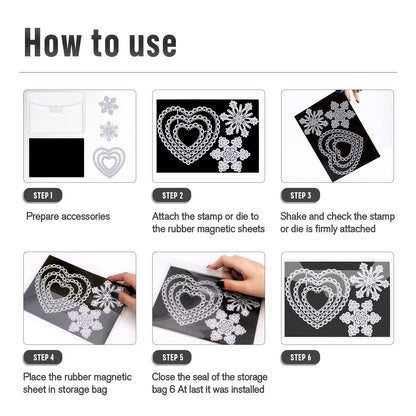 How to use

STEP 1

Prepare accessories

STEP 2

Attach the stamp or die to the rubber magnetic sheets

STEP 3

Shake and check the stamp or die is firmly attached

STEP 4

Place the rubber magnetic sheet in storage bag

STEP 5

Close the seal of the storage bag 6 At last it was installed

STEP 6