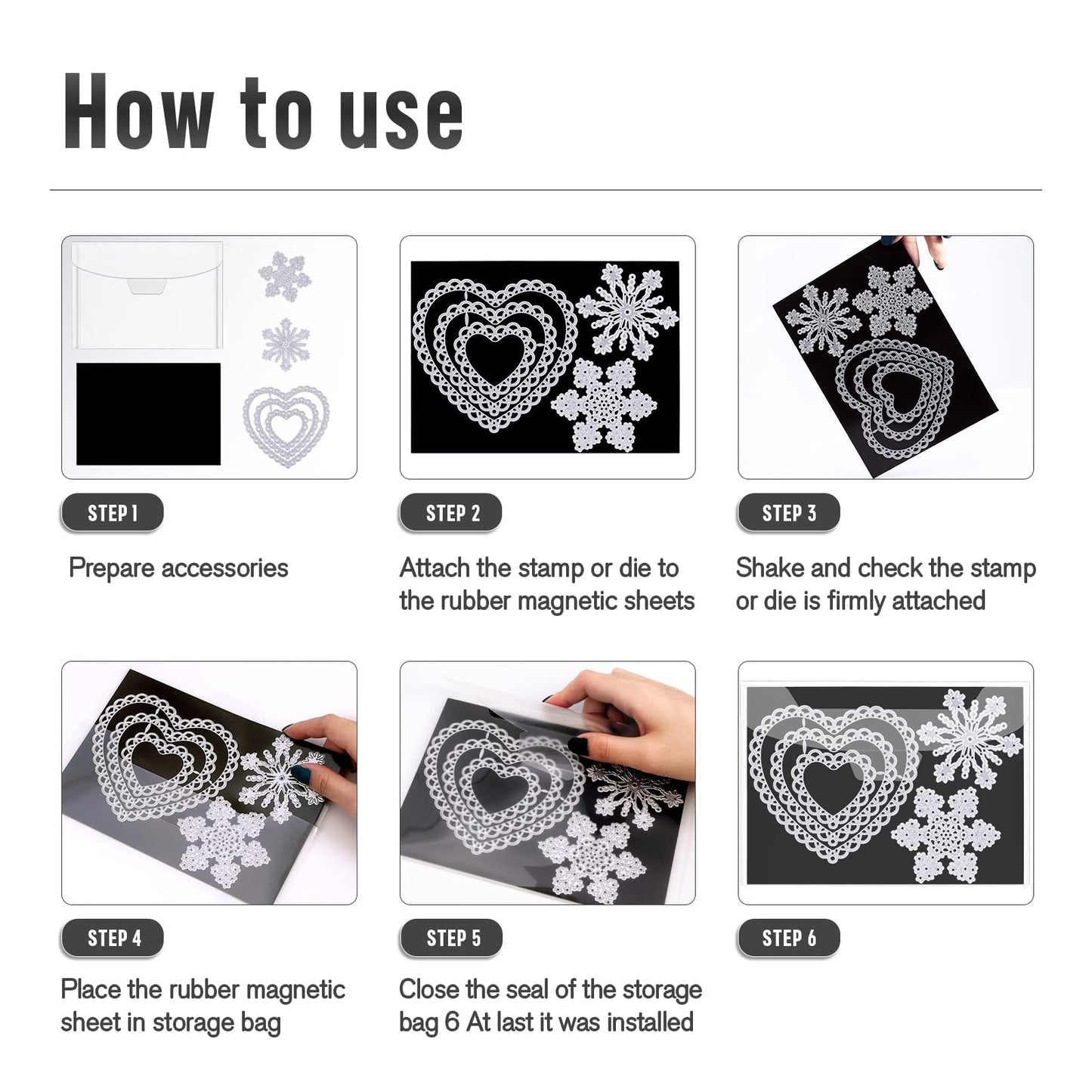 How to use

STEP 1

Prepare accessories

STEP 2

Attach the stamp or die to the rubber magnetic sheets

STEP 3

Shake and check the stamp or die is firmly attached

STEP 4

Place the rubber magnetic sheet in storage bag

STEP 5

Close the seal of the storage bag 6 At last it was installed

STEP 6