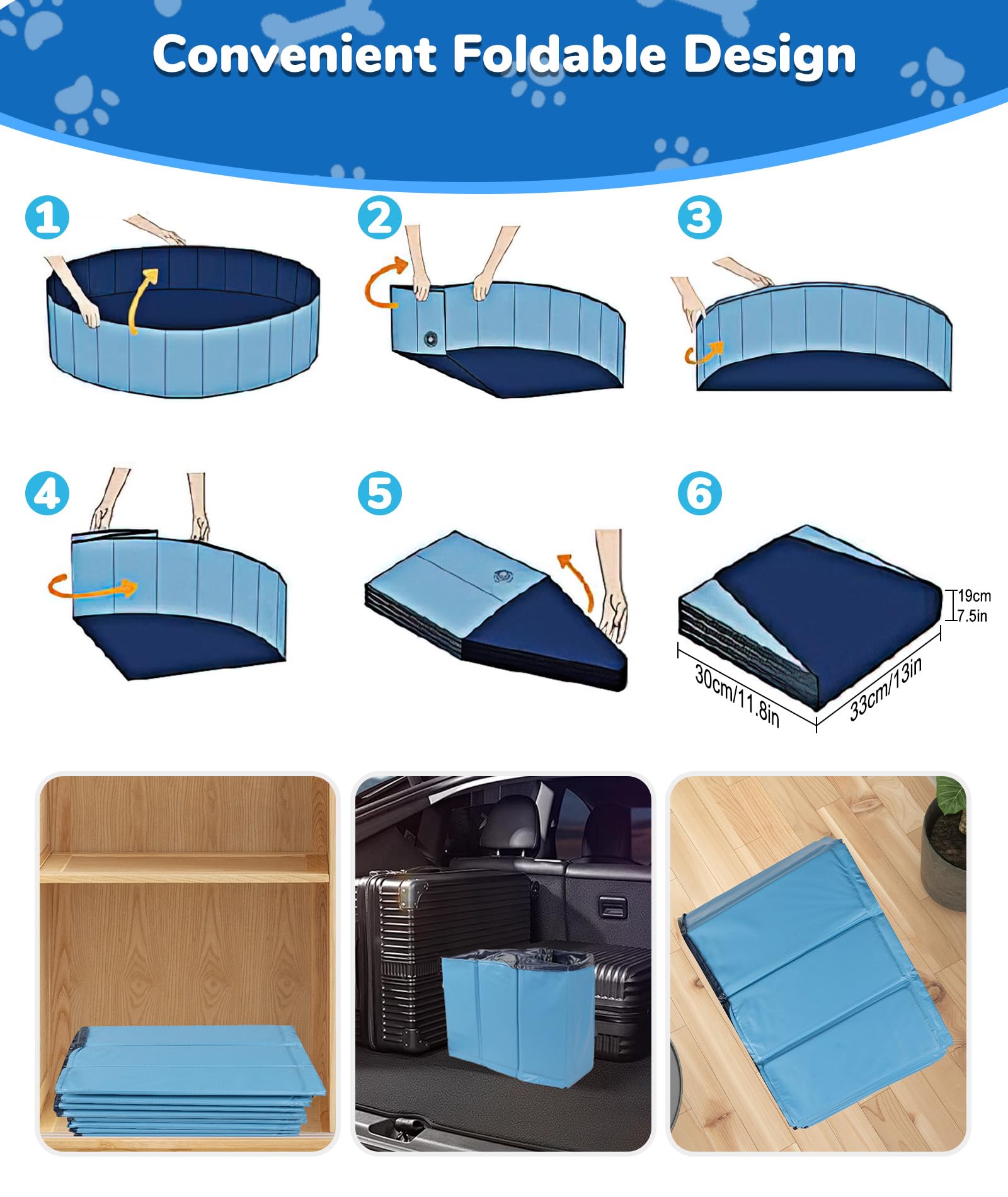 Convenient Foldable Design

1

2

3

4

5

6

19cm
7.5in

30cm/11.8in

33cm/13in