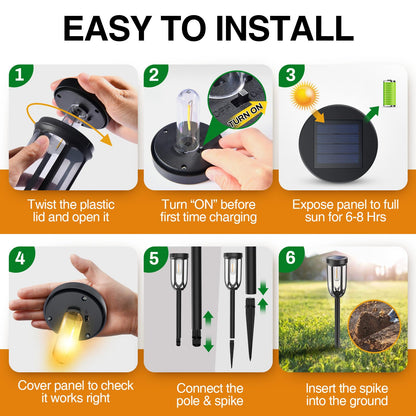 EASY TO INSTALL

1

Twist the plastic lid and open it

2

TURN ON

Turn "ON" before first time charging

3

Expose panel to full sun for 6-8 Hrs

4

Cover panel to check it works right

5

Connect the pole & spike

6

Insert the spike into the ground