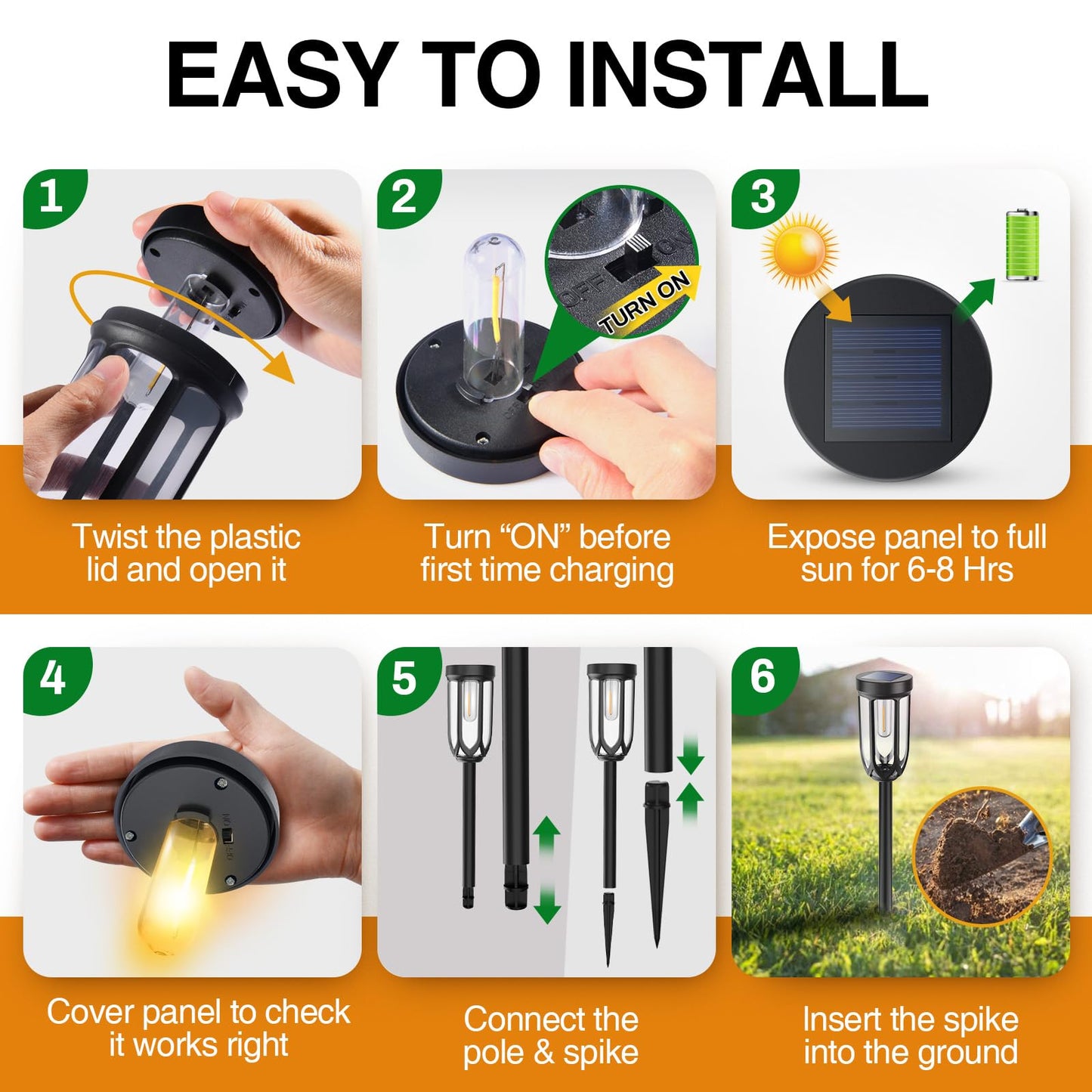 EASY TO INSTALL

1

Twist the plastic lid and open it

2

OFF ON

TURN ON

Turn “ON” before first time charging

3

Expose panel to full sun for 6-8 Hrs

4

Cover panel to check it works right

5

Connect the pole & spike

6

Insert the spike into the ground