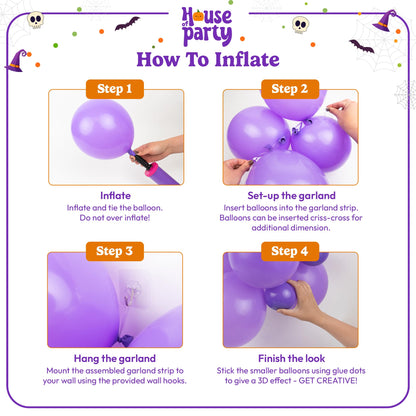 House of party

How To Inflate

Step 1

Inflate
Inflate and tie the balloon. Do not over inflate!

Step 2

Set-up the garland
Insert balloons into the garland strip. Balloons can be inserted criss-cross for additional dimension.

Step 3

Hang the garland
Mount the assembled garland strip to your wall using the provided wall hooks.

Step 4

Finish the look
Stick the smaller balloons using glue dots to give a 3D effect - GET CREATIVE!