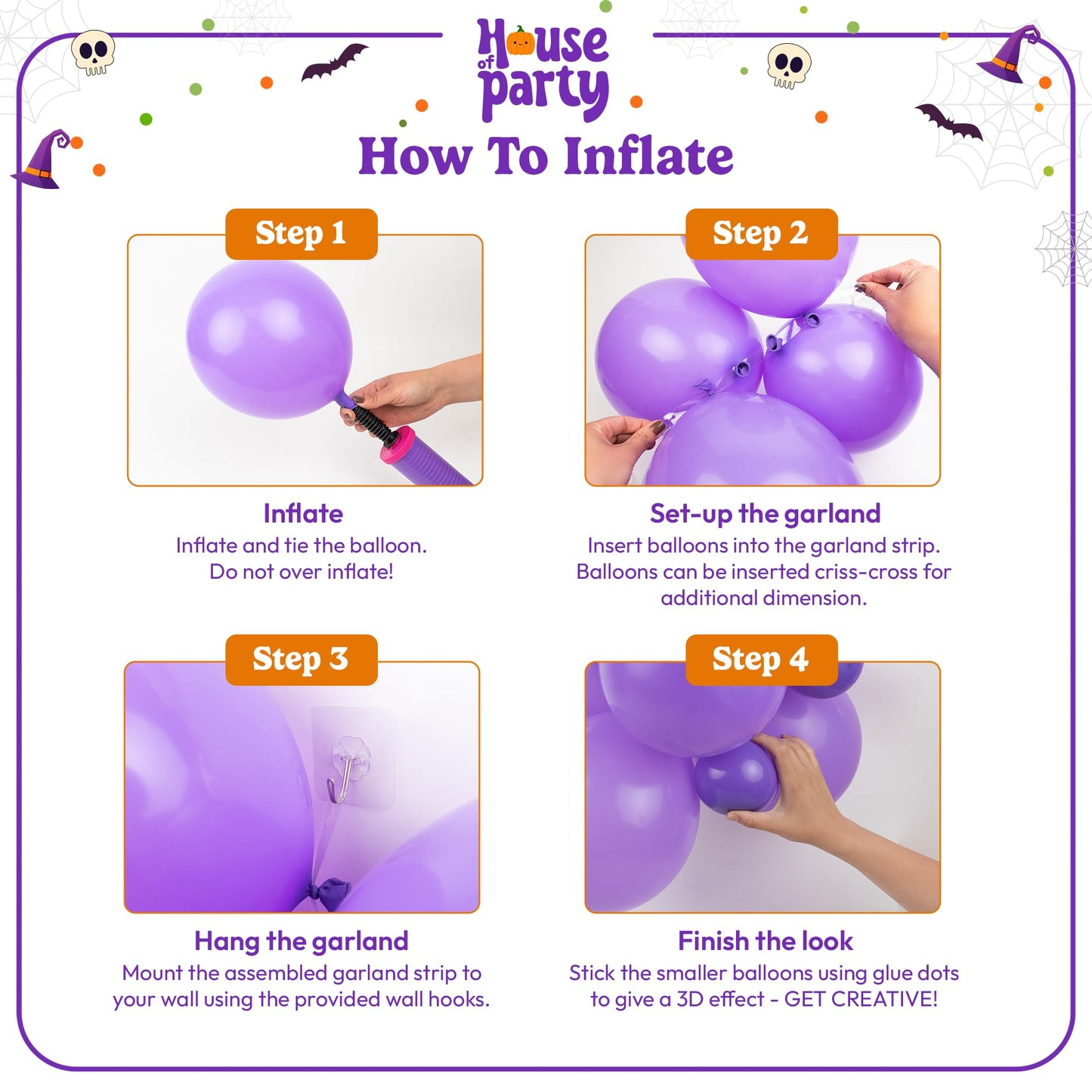 House of party

How To Inflate

Step 1

Inflate
Inflate and tie the balloon. Do not over inflate!

Step 2

Set-up the garland
Insert balloons into the garland strip. Balloons can be inserted criss-cross for additional dimension.

Step 3

Hang the garland
Mount the assembled garland strip to your wall using the provided wall hooks.

Step 4

Finish the look
Stick the smaller balloons using glue dots to give a 3D effect - GET CREATIVE!