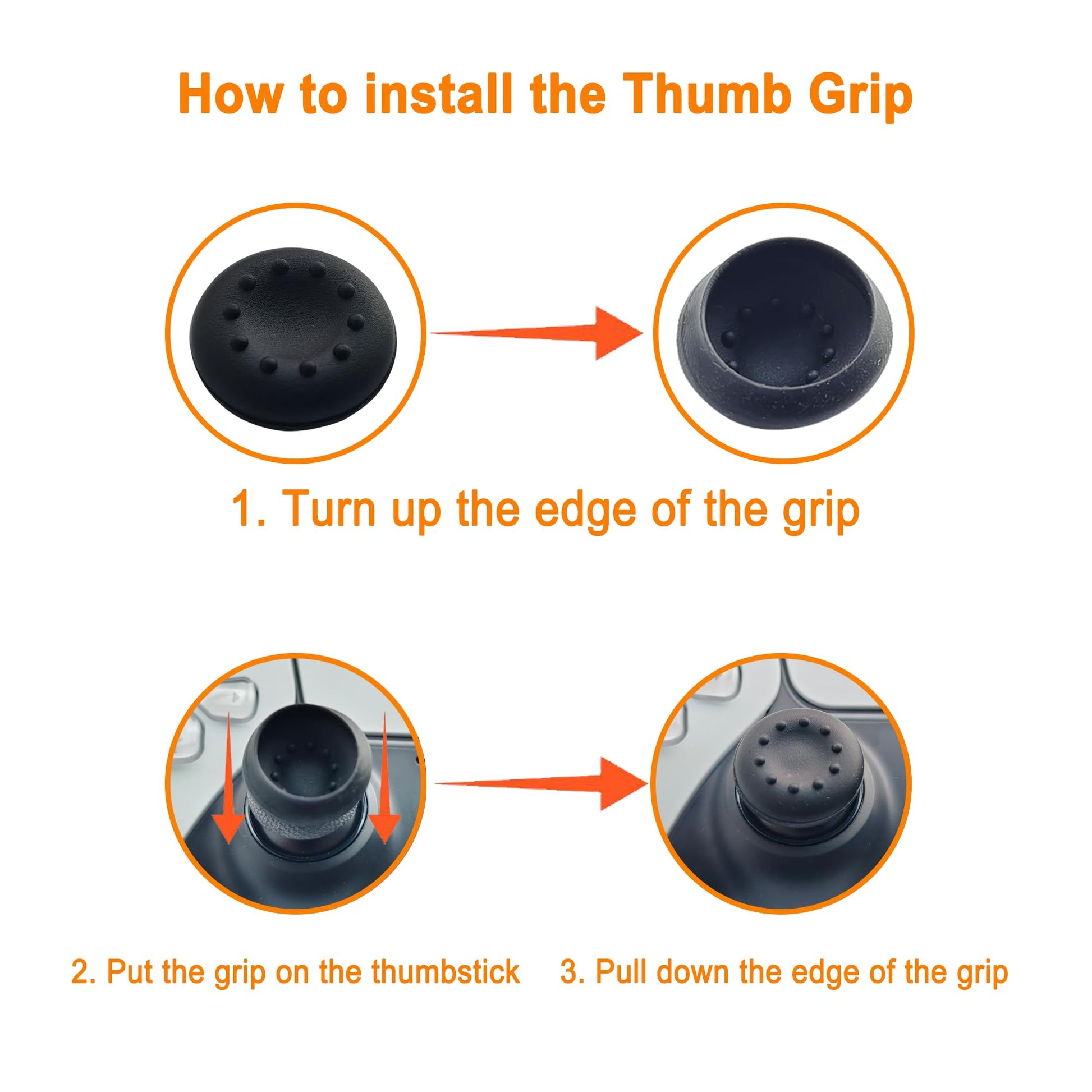 How to install the Thumb Grip

1. Turn up the edge of the grip

2. Put the grip on the thumbstick

3. Pull down the edge of the grip