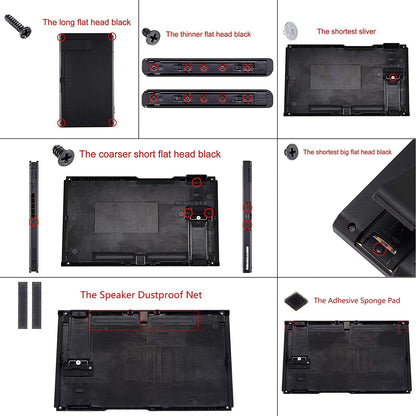 The long flat head black

The thinner flat head black

The shortest sliver

The coarser short flat head black

The shortest big flat head black

The Speaker Dustproof Net

The Adhesive Sponge Pad