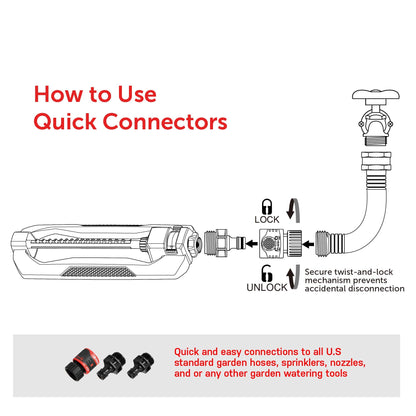 How to Use
Quick Connectors

LOCK

UNLOCK

Secure twist-and-lock mechanism prevents accidental disconnection

Quick and easy connections to all U.S standard garden hoses, sprinklers, nozzles, and or any other garden watering tools